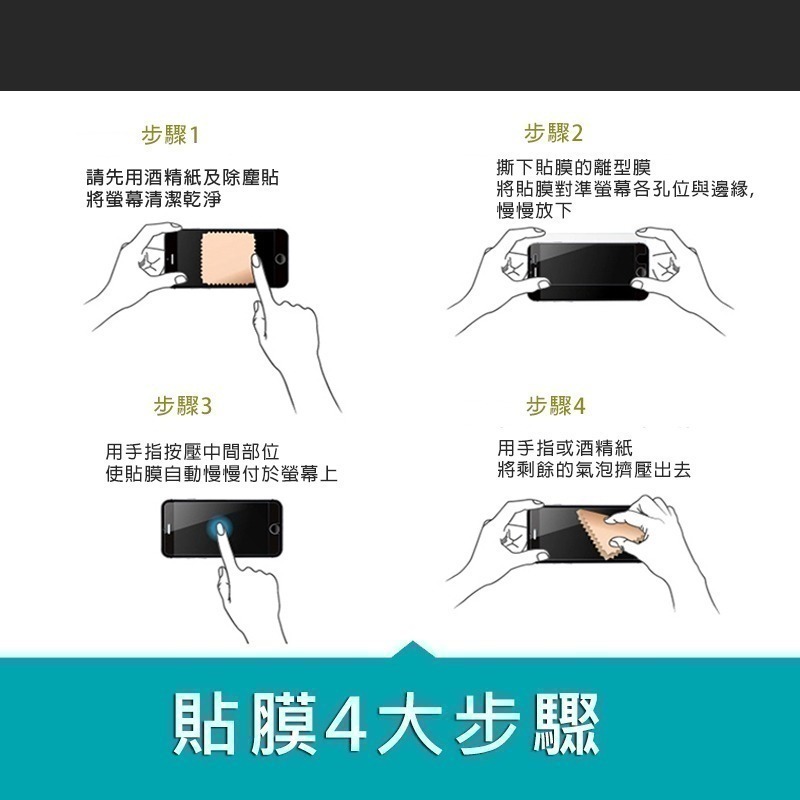 步驟1

請先用酒精紙及除塵貼
將螢幕清潔乾淨

步驟2

撕下貼膜的離型膜
將貼膜對準螢幕各孔位與邊緣,
慢慢放下

步驟3

用手指按壓中間部位
使貼膜自動慢慢付於螢幕上

步驟4

用手指或酒精紙
將剩餘的氣泡擠壓出去

貼膜4大步驟