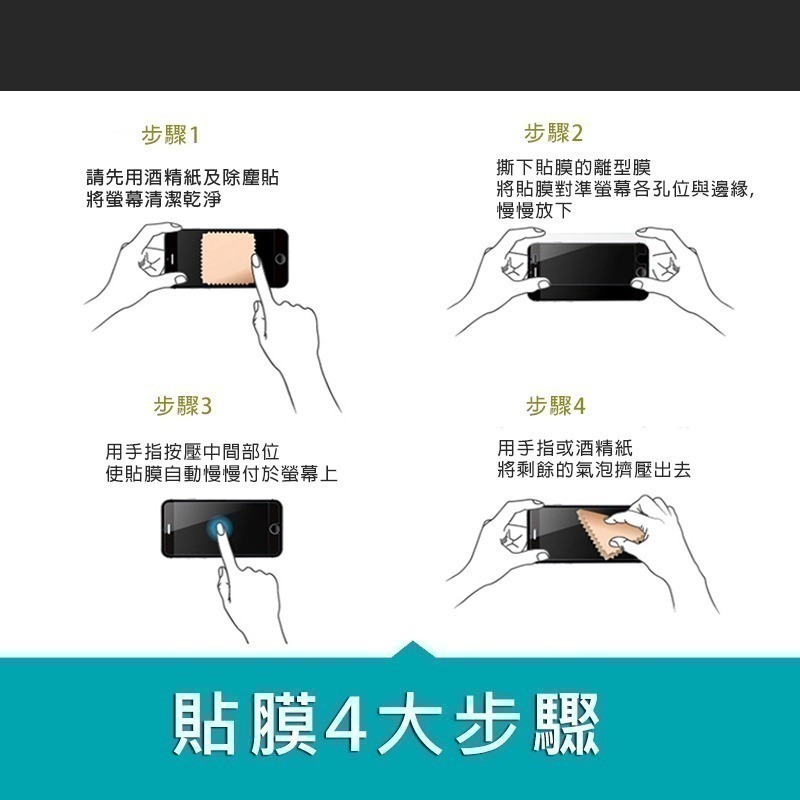 步驟1

請先用酒精紙及除塵貼
將螢幕清潔乾淨

步驟2

撕下貼膜的離型膜
將貼膜對準螢幕各孔位與邊緣，
慢慢放下

步驟3

用手指按壓中間部位
使貼膜自動慢慢付於螢幕上

步驟4

用手指或酒精紙
將剩餘的氣泡擠壓出去

貼膜4大步驟