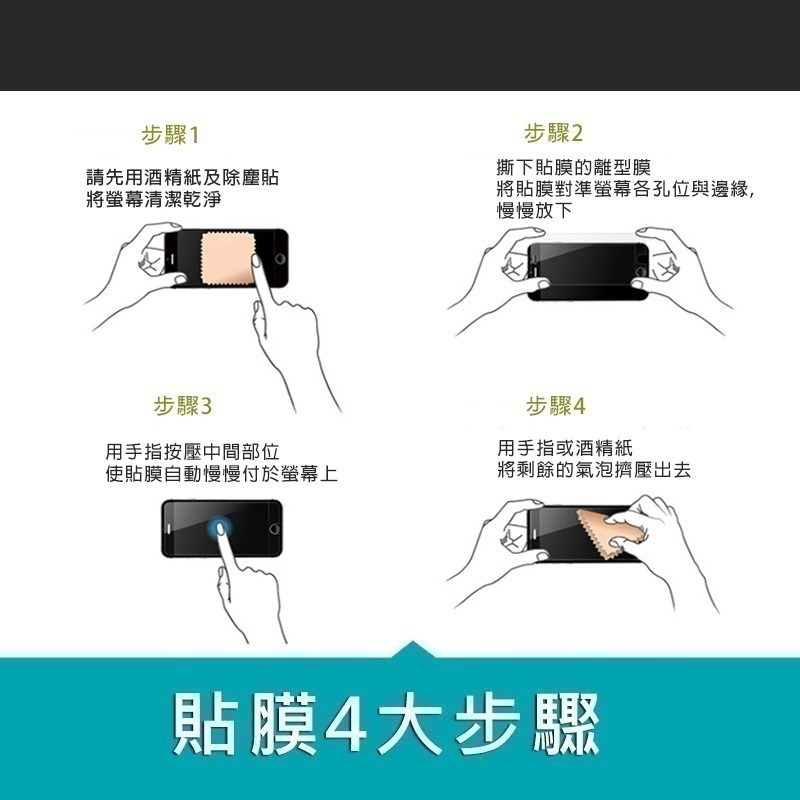 步驟1

請先用酒精紙及除塵貼
將螢幕清潔乾淨

步驟2

撕下貼膜的離型膜
將貼膜對準螢幕各孔位與邊緣,
慢慢放下

步驟3

用手指按壓中間部位
使貼膜自動慢慢付於螢幕上

步驟4

用手指或酒精紙
將剩餘的氣泡擠壓出去

貼膜4大步驟