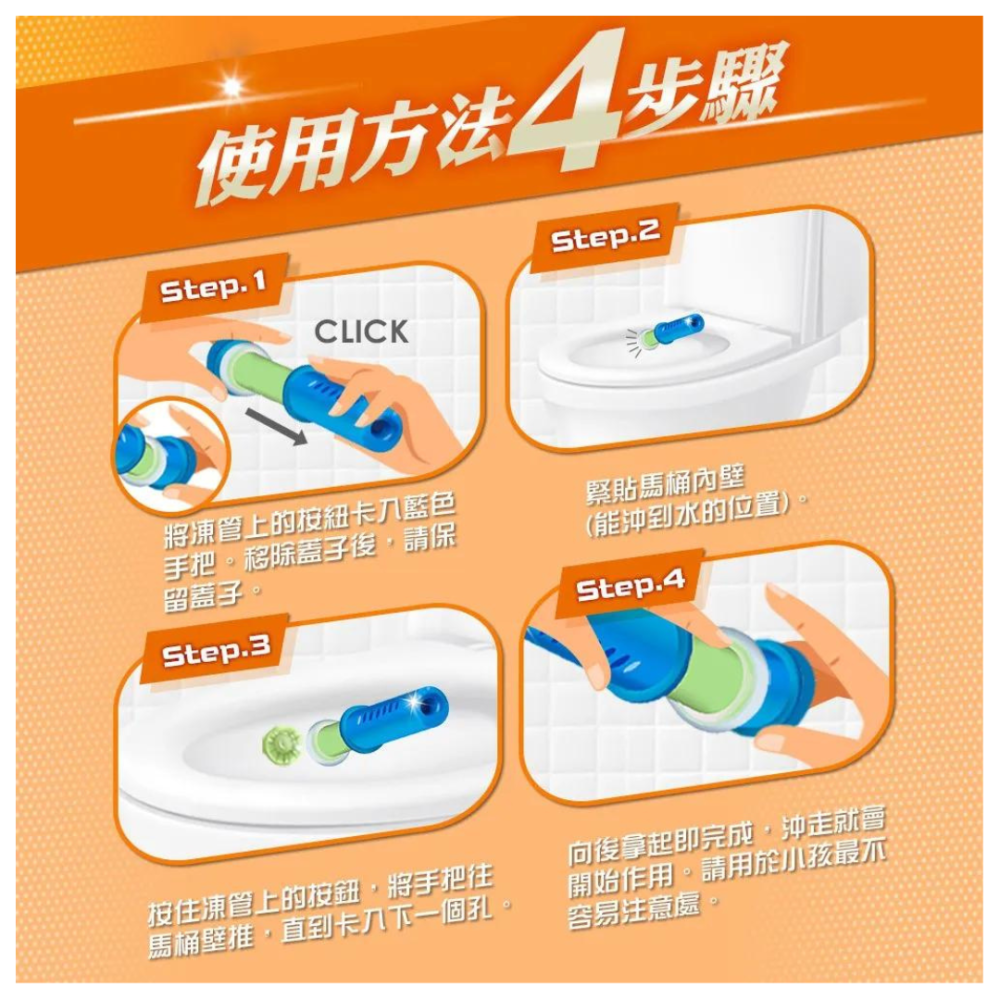 使用方法4步驟

Step.1

CLICK

將凍管上的按鈕卡入藍色手把。移除蓋子後，請保留蓋子。

Step.2

緊貼馬桶內壁（能沖到水的位置）。

Step.3

按住凍管上的按鈕，將手把往馬桶壁推，直到卡入下一個孔。

Step.4

向後拿起即完成，沖走就會開始作用。請用於小孩最不容易注意處。