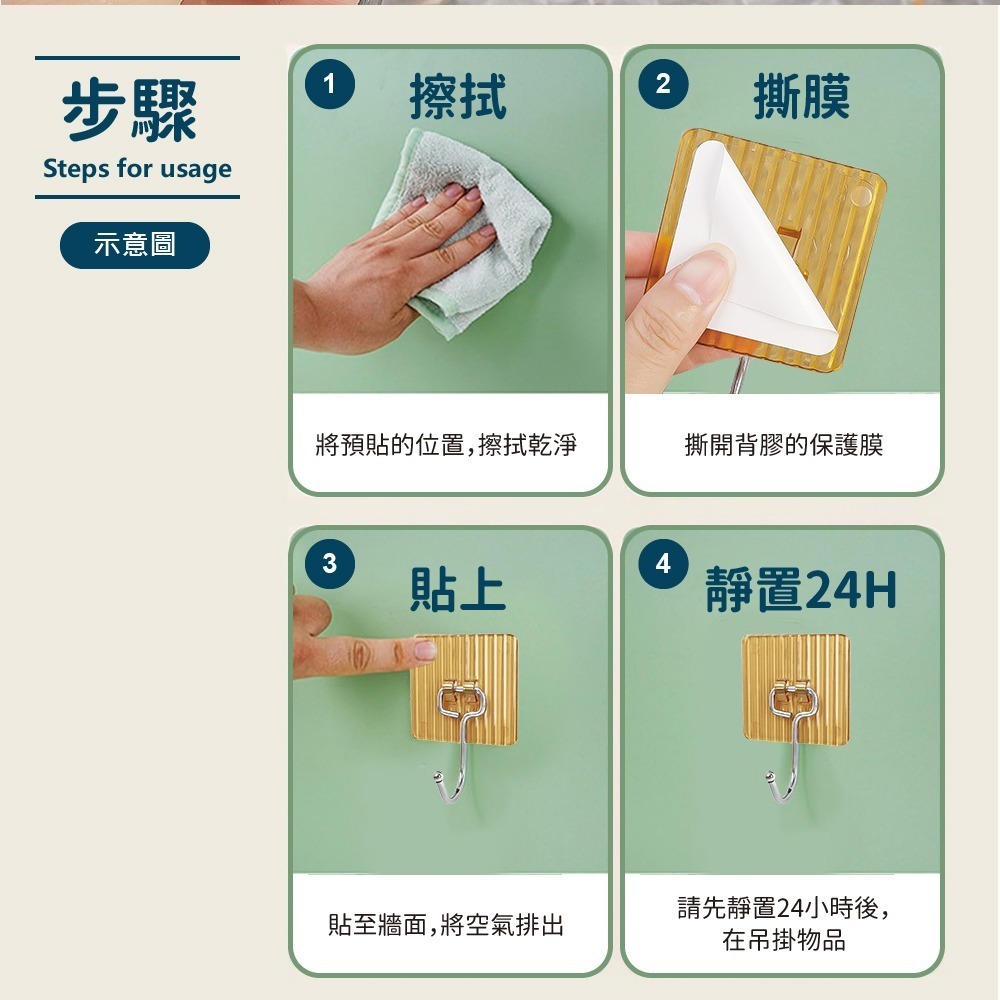 步驟
Steps for usage

示意圖

1 擦拭

將預貼的位置,擦拭乾淨

2 撕膜

撕開背膠的保護膜

3 貼上

貼至牆面,將空氣排出

4 靜置24H

請先靜置24小時後,
在吊掛物品