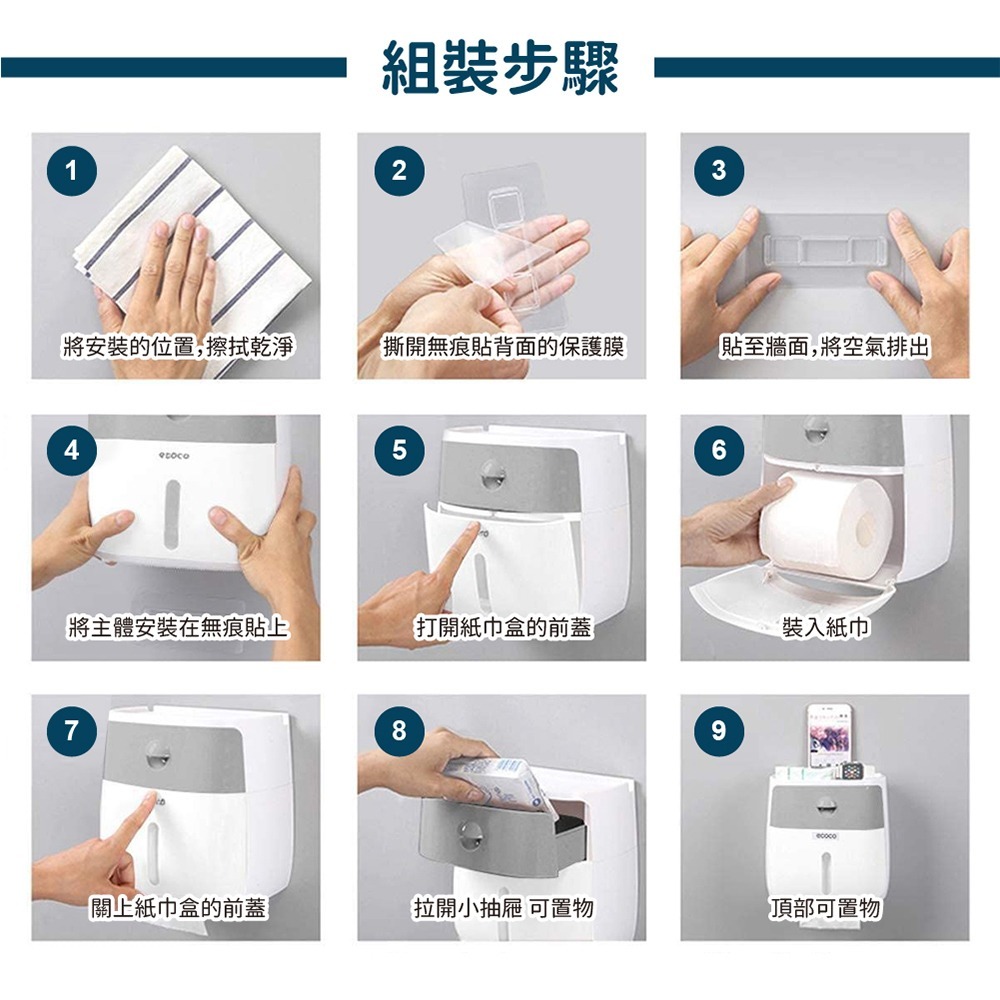 組裝步驟

1
將安裝的位置，擦拭乾淨

2
撕開無痕貼背面的保護膜

3
貼至牆面，將空氣排出

4
ecoco
將主體安裝在無痕貼上

5
打開紙巾盒的前蓋

6
裝入紙巾

7
關上紙巾盒的前蓋

8
拉開小抽屜 可置物

9
ecoco
頂部可置物