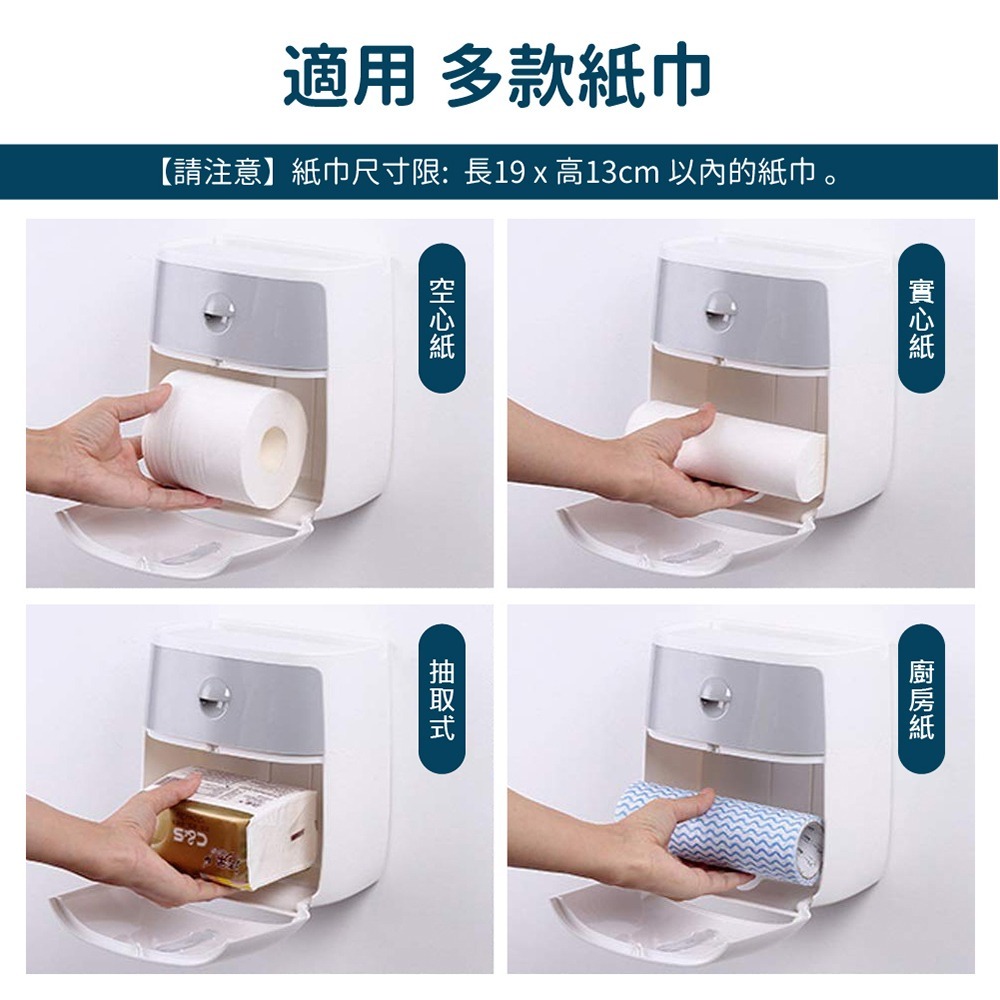 適用 多款紙巾

【請注意】紙巾尺寸限: 長19 x 高13cm 以內的紙巾 。

空心紙

實心紙

抽取式

C&S

廚房紙