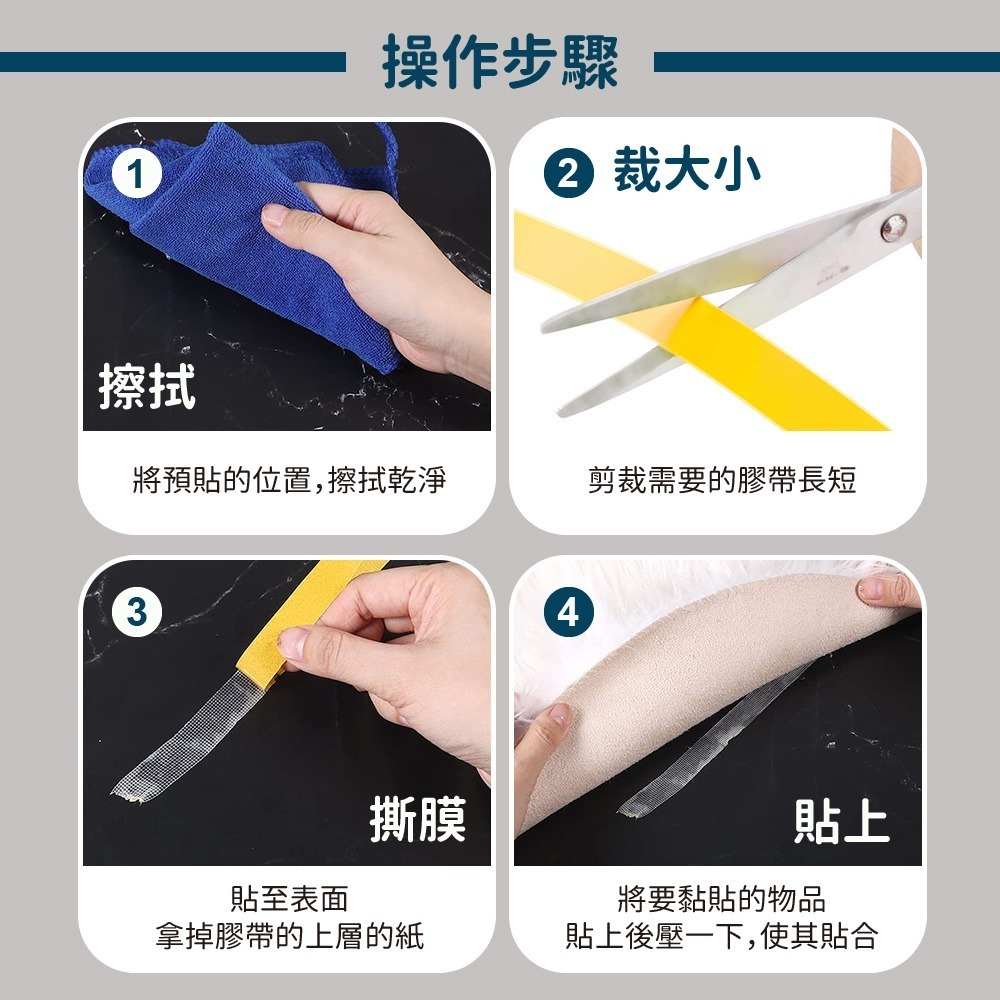 操作步驟

1
擦拭
將預貼的位置,擦拭乾淨

2 裁大小
剪裁需要的膠帶長短

3
撕膜
貼至表面
拿掉膠帶的上層的紙

4
貼上
將要黏貼的物品
貼上後壓一下,使其貼合