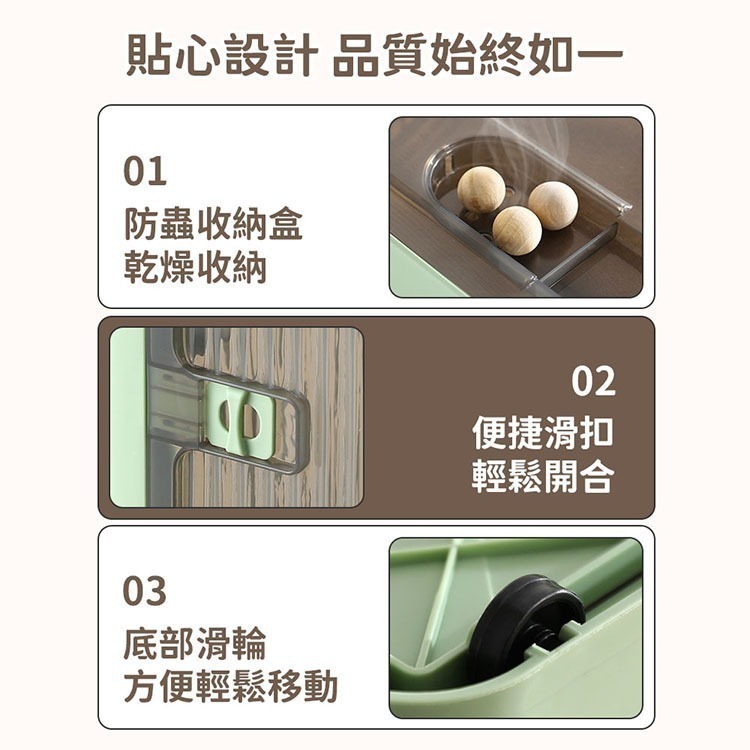 貼心設計 品質始終如一

01
防蟲收納盒
乾燥收納

02
便捷滑扣
輕鬆開合

03
底部滑輪
方便輕鬆移動