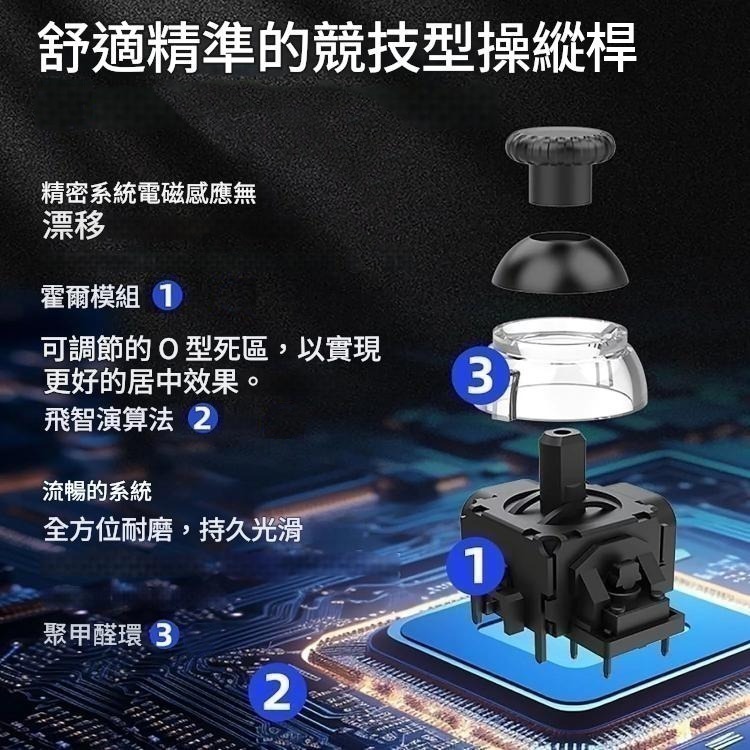 舒適精準的競技型操縱桿

精密系統電磁感應無
漂移

霍爾模組 1

可調節的 O 型死區，以實現更好的居中效果。

飛智演算法 2

流暢的系統

全方位耐磨，持久光滑

聚甲醛環 3

3

1

2