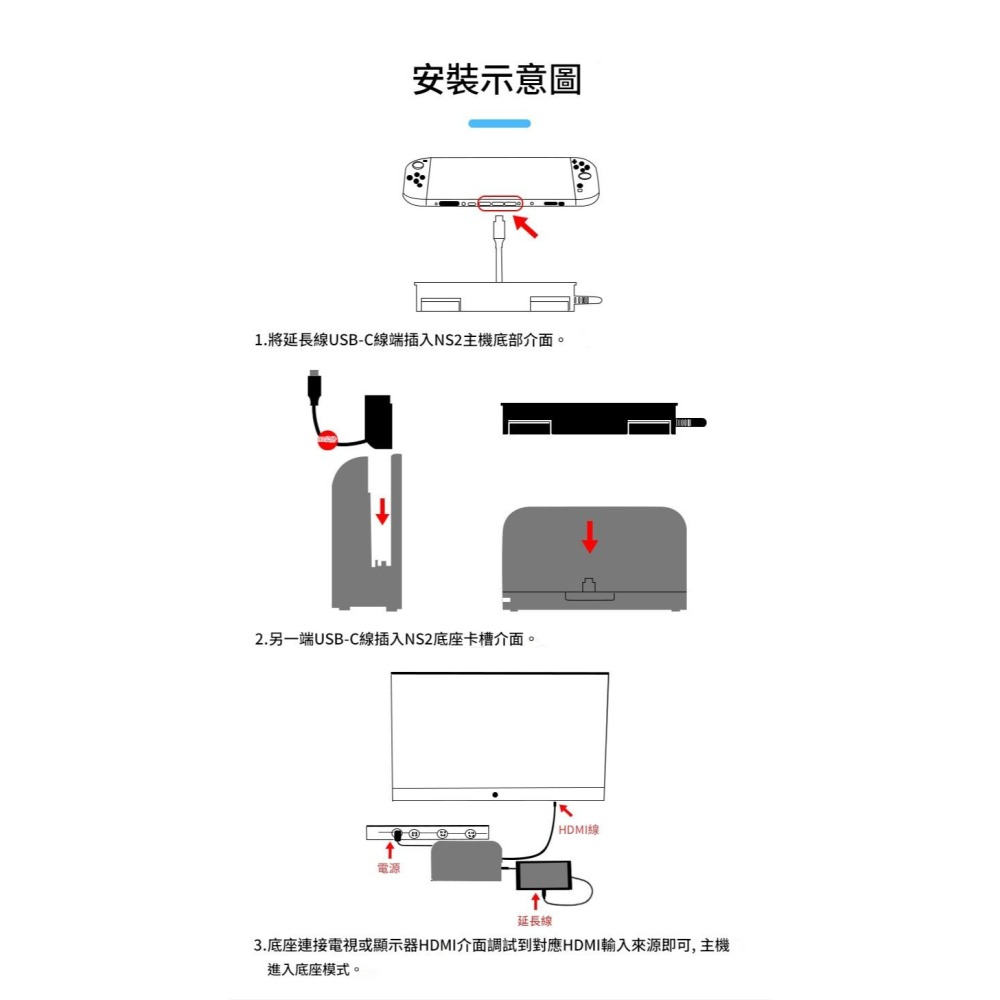 安裝示意圖

1.將延長線USB-C線端插入NS2主機底部介面。

2.另一端USB-C線插入NS2底座卡槽介面。

HDMI線

電源

延長線

3.底座連接電視或顯示器HDMI介面調試到對應HDMI輸入來源即可, 主機進入底座模式。