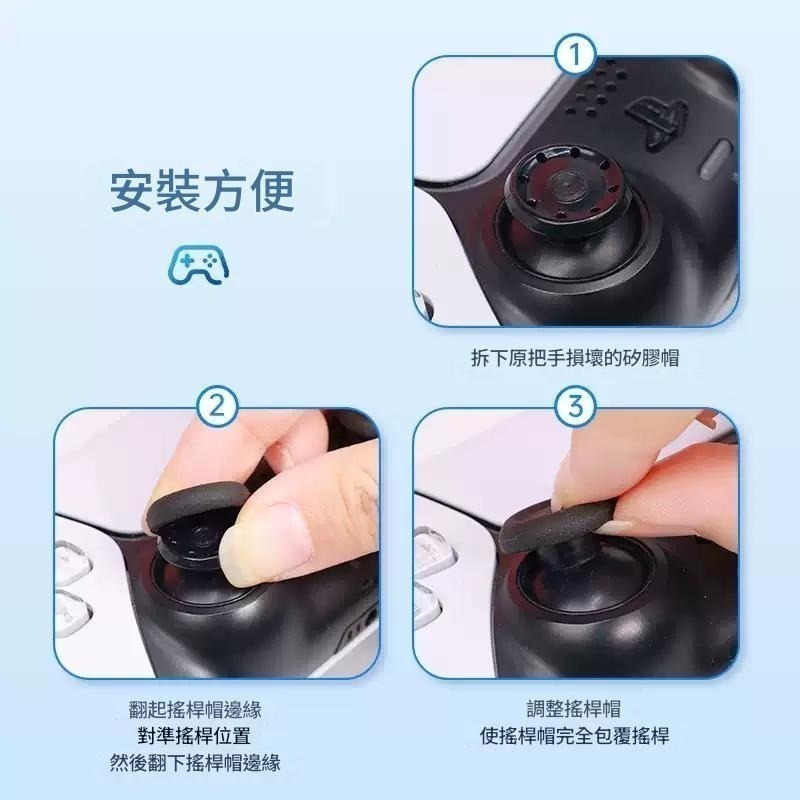 安裝方便

1

拆下原把手損壞的矽膠帽

2

翻起搖桿帽邊緣
對準搖桿位置
然後翻下搖桿帽邊緣

3

調整搖桿帽
使搖桿帽完全包覆搖桿