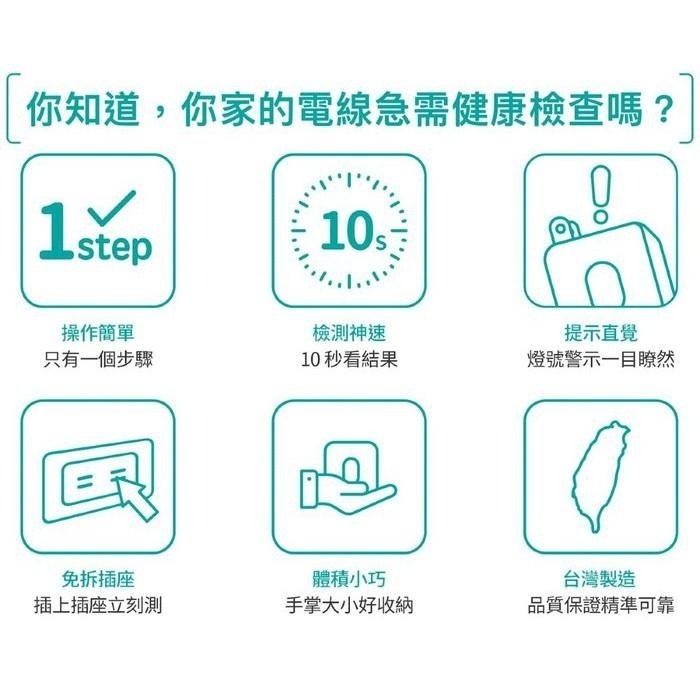 你知道，你家的電線急需健康檢查嗎？

1 step

操作簡單
只有一個步驟

10s

檢測神速
10 秒看結果

提示直覺
燈號警示一目瞭然

免拆插座
插上插座立刻測

體積小巧
手掌大小好收納

台灣製造
品質保證精準可靠