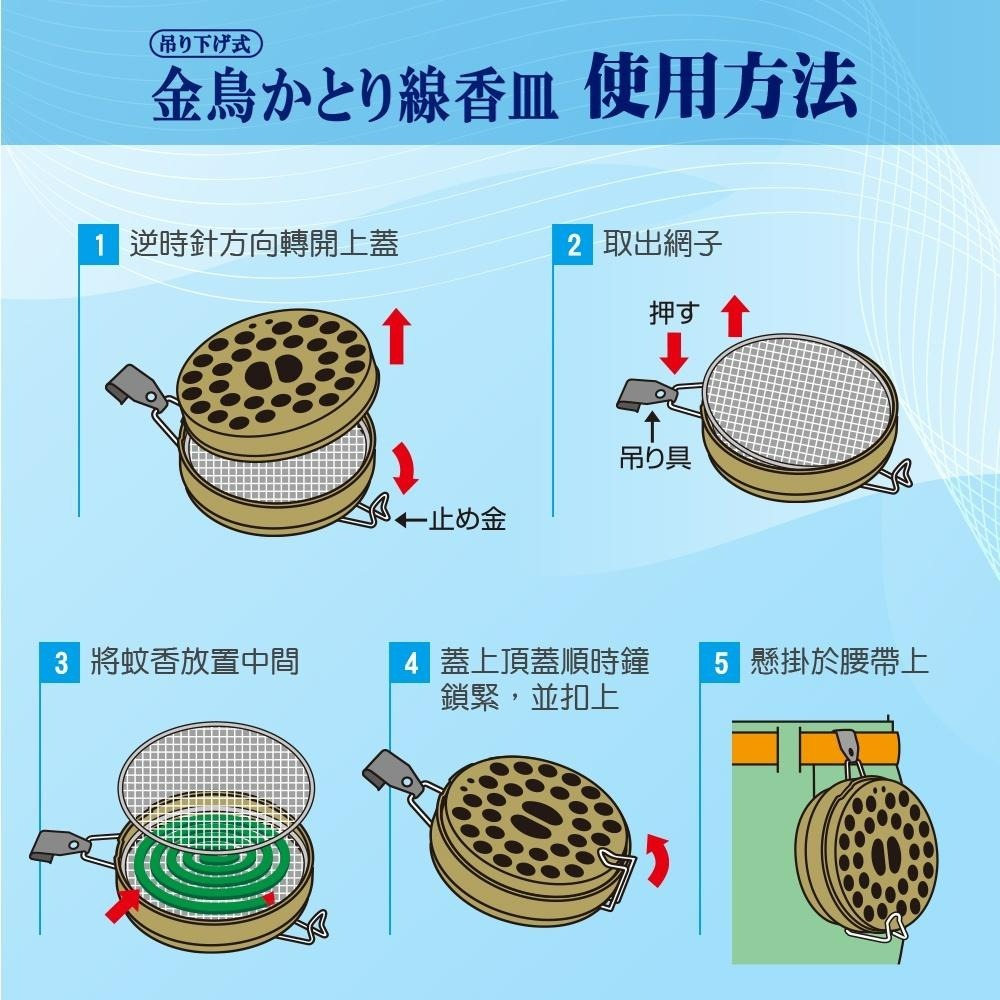 吊り下げ式
金鳥かとり線香皿 使用方法

1 逆時針方向轉開上蓋

止め金

2 取出網子

押す

吊り具

3 將蚊香放置中間

4 蓋上頂蓋順時鐘鎖緊，並扣上

5 懸掛於腰帶上