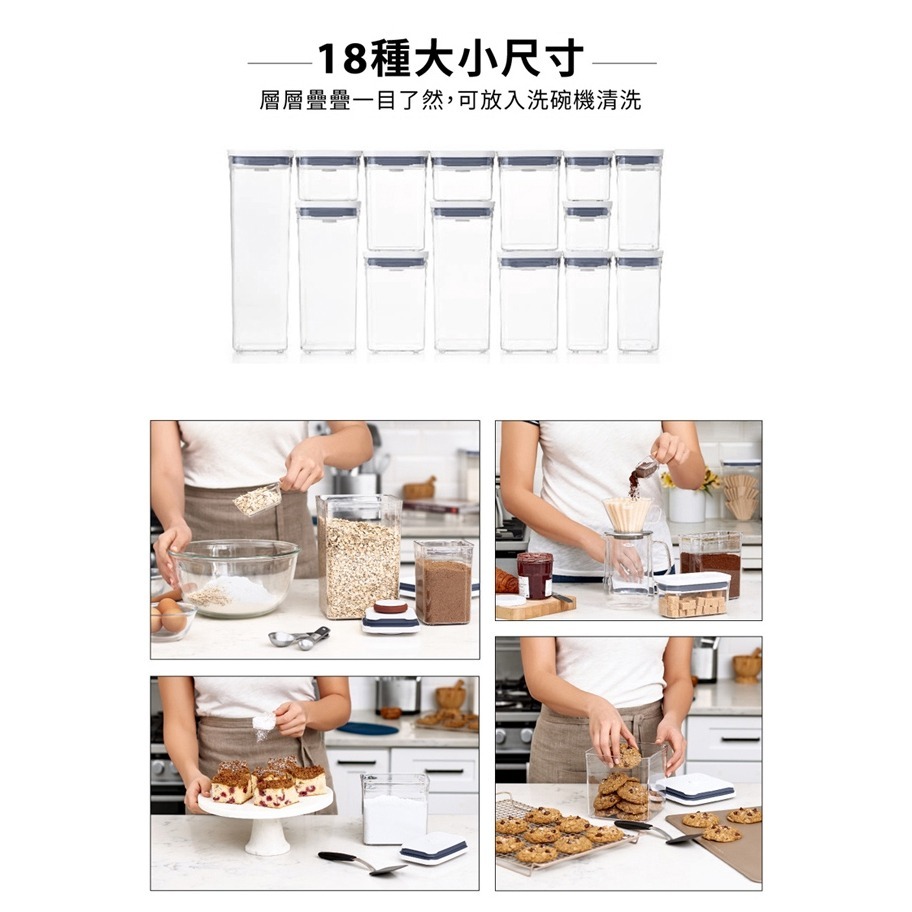 18種大小尺寸

層層疊疊一目了然,可放入洗碗機清洗