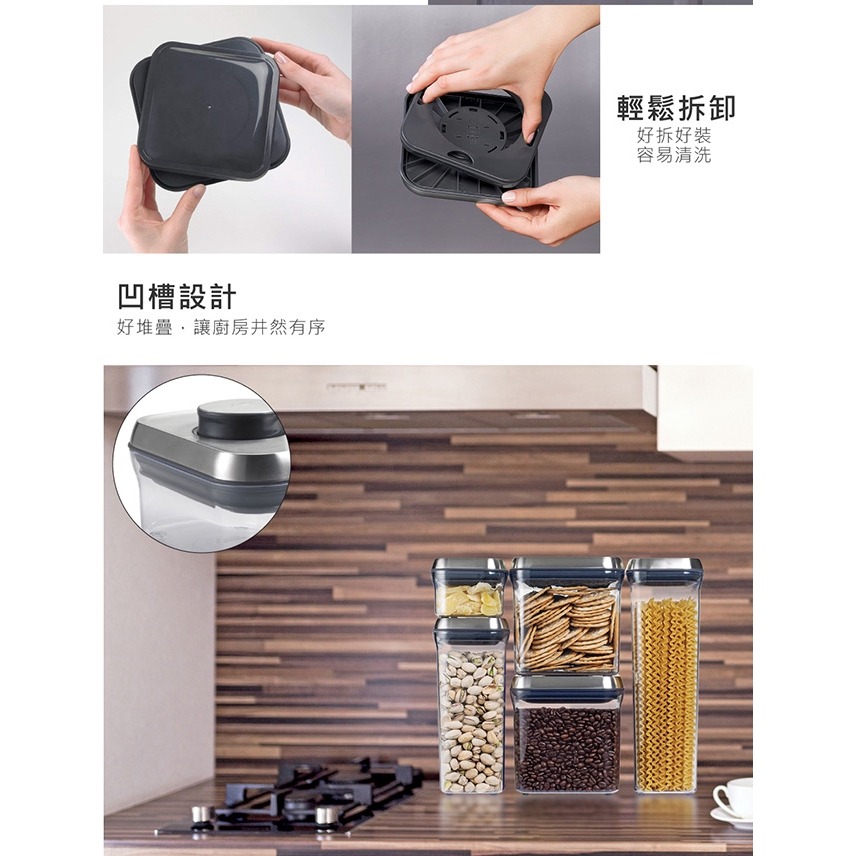 輕鬆拆卸
好拆好裝
容易清洗

凹槽設計
好堆疊．讓廚房井然有序