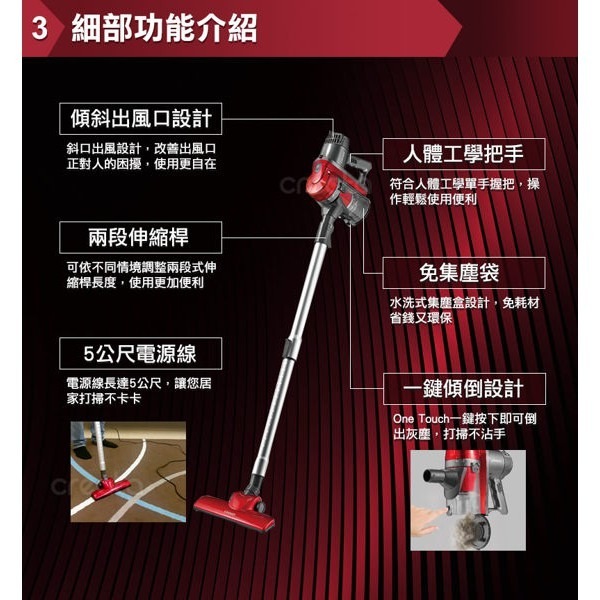 3 細部功能介紹

傾斜出風口設計

斜口出風設計，改善出風口正對人的困擾，使用更自在

兩段伸縮桿

可依不同情境調整兩段式伸縮桿長度，使用更加便利

5公尺電源線

電源線長達5公尺，讓您居家打掃不卡卡

人體工學把手

符合人體工學單手握把，操作輕鬆使用便利

免集塵袋

水洗式集塵盒設計，免耗材省錢又環保

一鍵傾倒設計

One Touch一鍵按下即可倒出灰塵，打掃不沾手