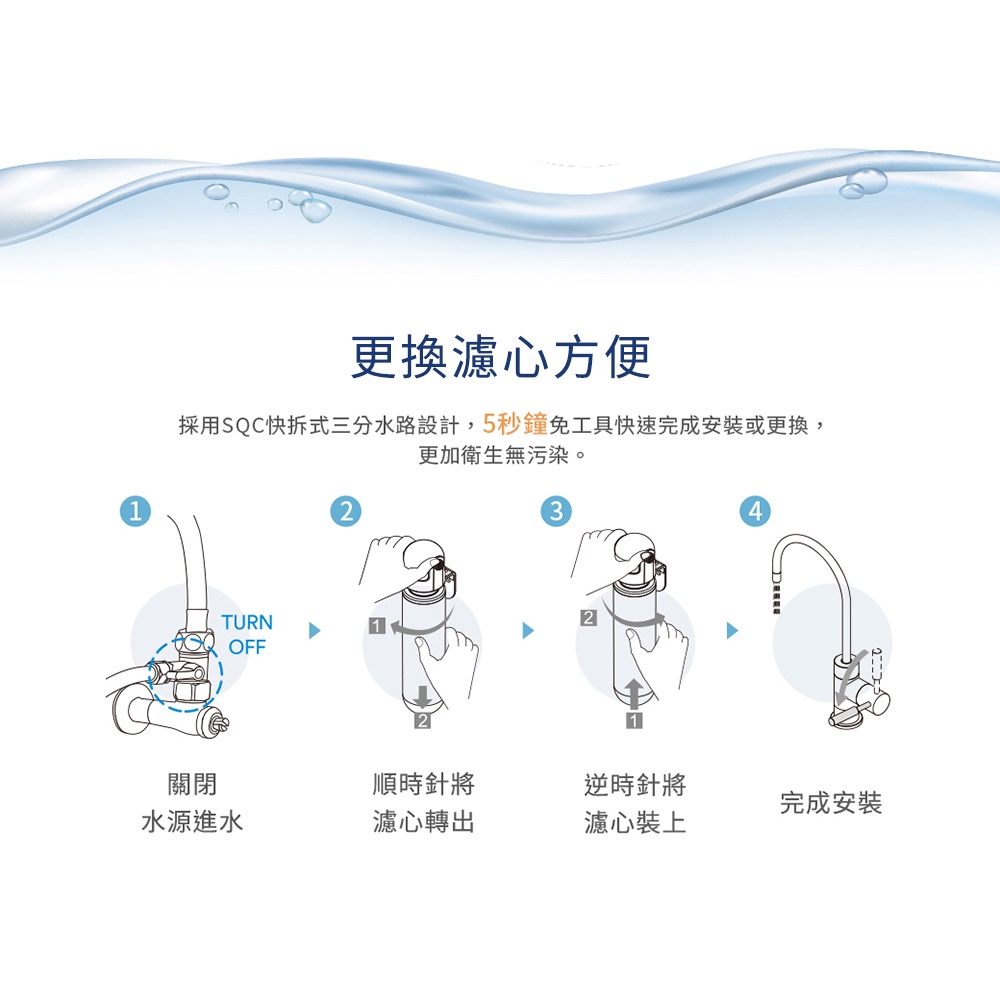 更換濾心方便

採用SQC快拆式三分水路設計，5秒鐘免工具快速完成安裝或更換，更加衛生無污染。

1

TURN OFF

關閉
水源進水

2

1

2

順時針將
濾心轉出

3

2

1

逆時針將
濾心裝上

4

完成安裝