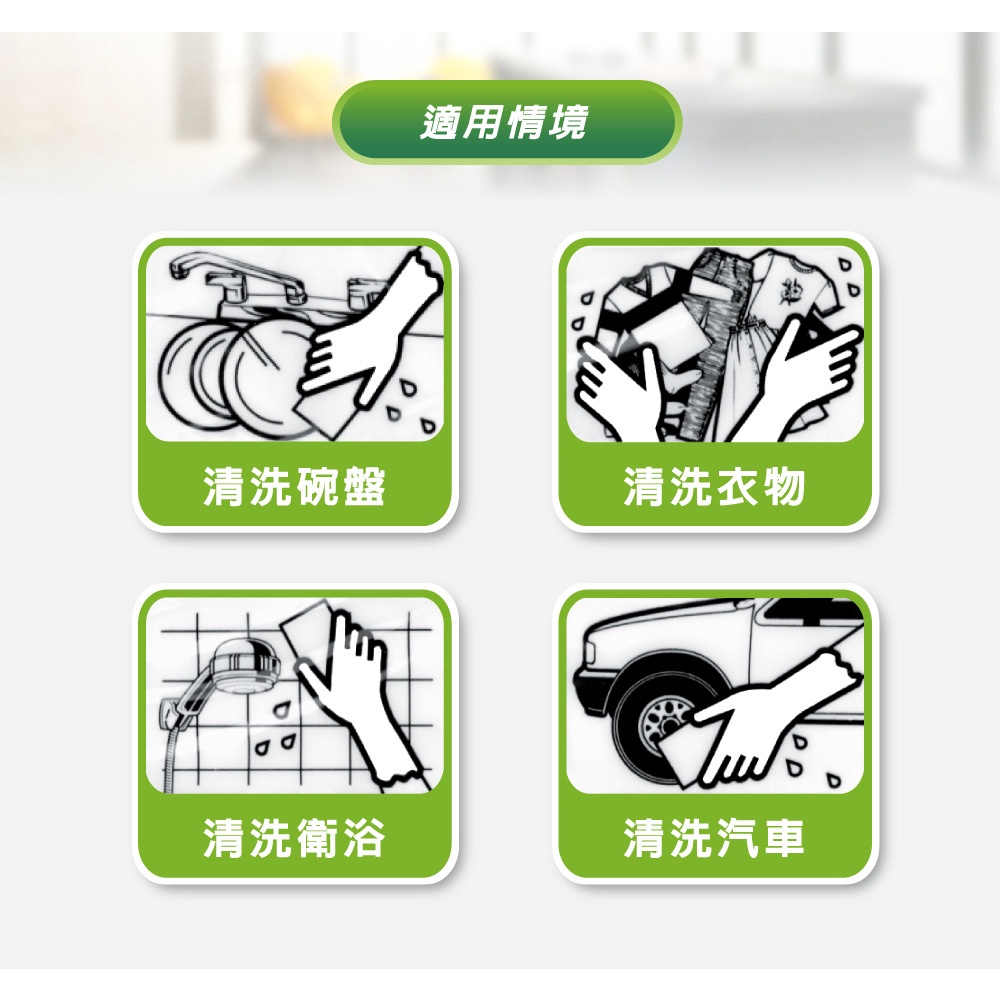 適用情境

清洗碗盤

清洗衣物

清洗衛浴

清洗汽車