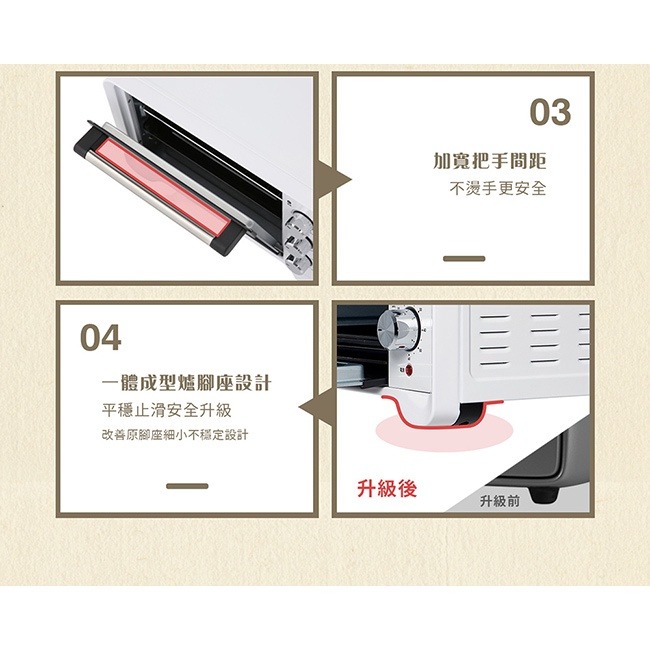 03

加寬把手間距

不燙手更安全

04

一體成型爐腳座設計

平穩止滑安全升級

改善原腳座細小不穩定設計

升級後

升級前