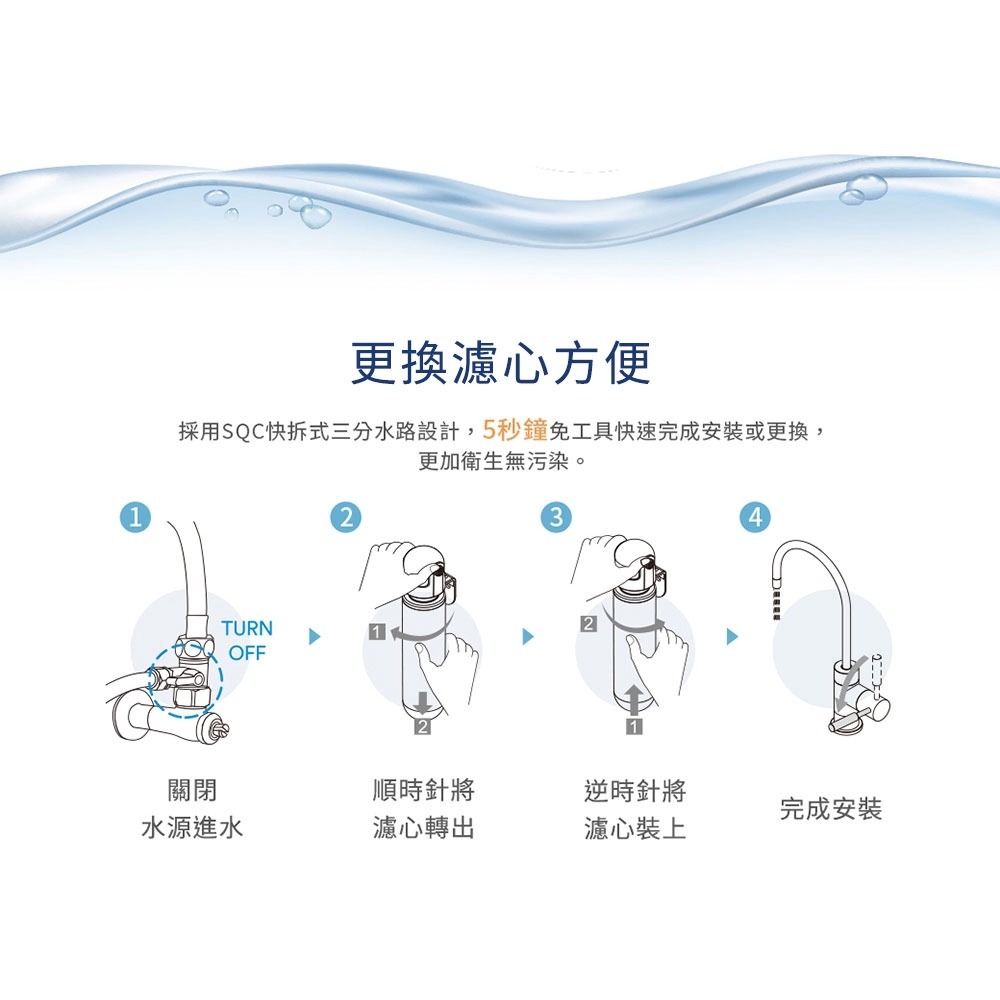 更換濾心方便

採用SQC快拆式三分水路設計，5秒鐘免工具快速完成安裝或更換，更加衛生無污染。

1
TURN OFF
關閉
水源進水

2
1
2
順時針將
濾心轉出

3
2
1
逆時針將
濾心裝上

4
完成安裝