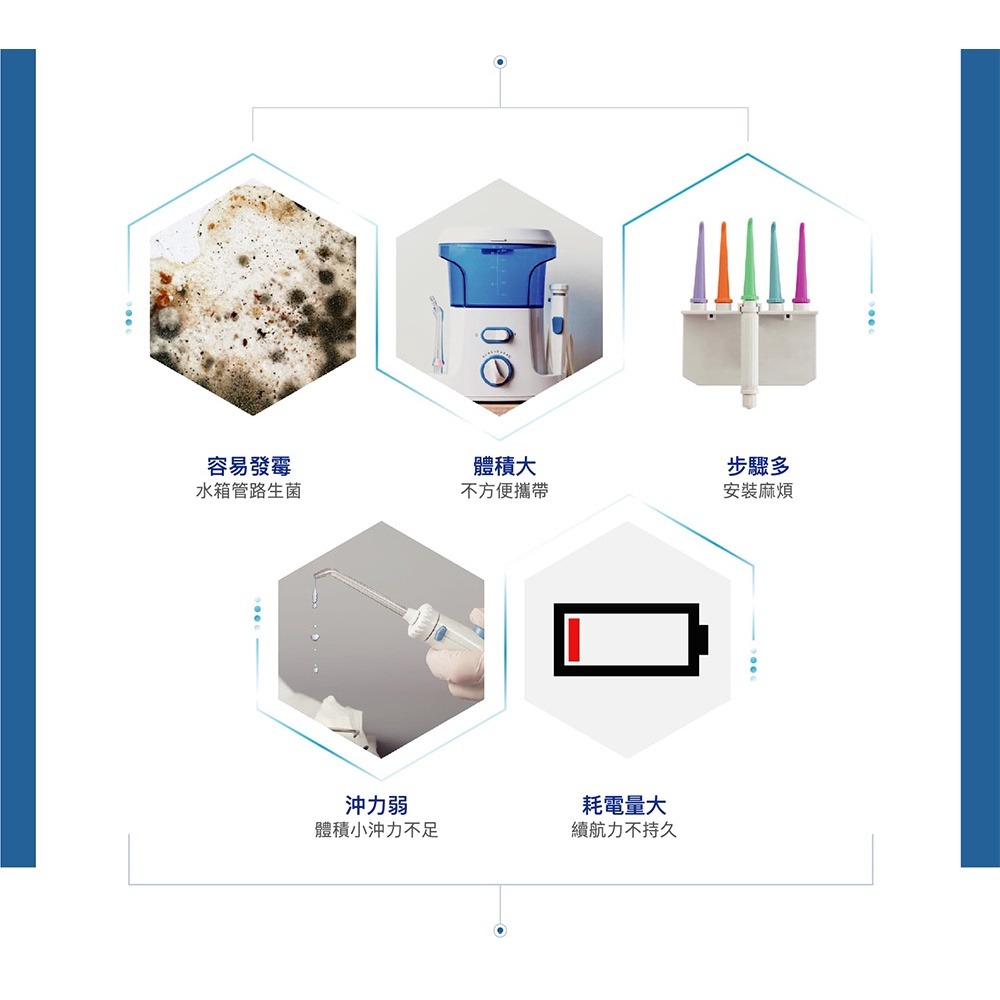 容易發霉
水箱管路生菌

體積大
不方便攜帶

步驟多
安裝麻煩

沖力弱
體積小沖力不足

耗電量大
續航力不持久