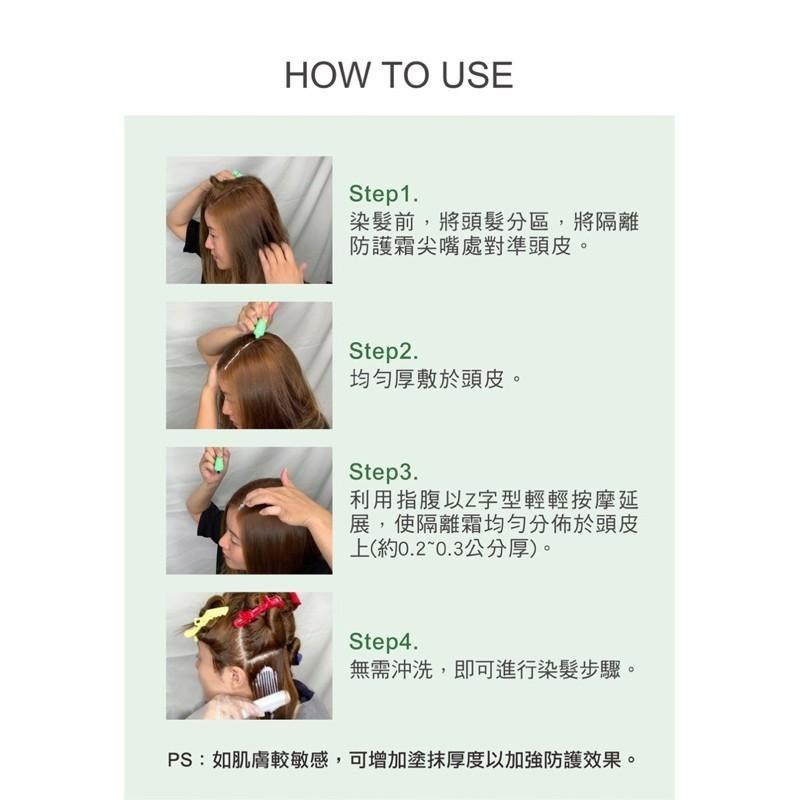 HOW TO USE

Step1.
染髮前，將頭髮分區，將隔離防護霜尖嘴處對準頭皮。

Step2.
均勻厚敷於頭皮。

Step3.
利用指腹以Z字型輕輕按摩延展，使隔離霜均勻分佈於頭皮上(約0.2~0.3公分厚)。

Step4.
無需沖洗，即可進行染髮步驟。

PS：如肌膚較敏感，可增加塗抹厚度以加強防護效果。