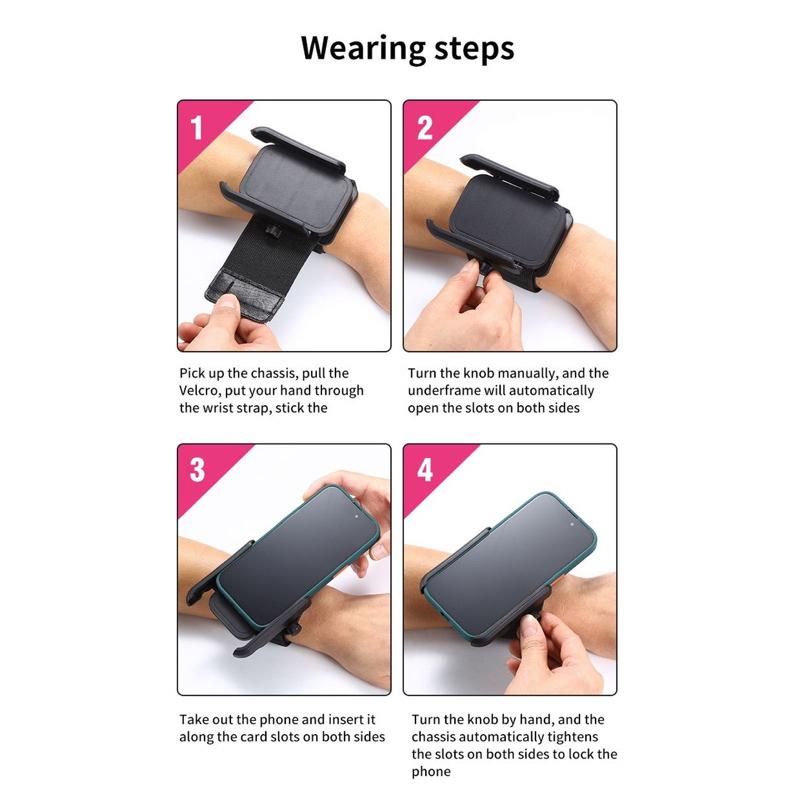 Wearing steps

1

Pick up the chassis, pull the Velcro, put your hand through the wrist strap, stick the

2

Turn the knob manually, and the underframe will automatically open the slots on both sides

3

Take out the phone and insert it along the card slots on both sides

4

Turn the knob by hand, and the chassis automatically tightens the slots on both sides to lock the phone