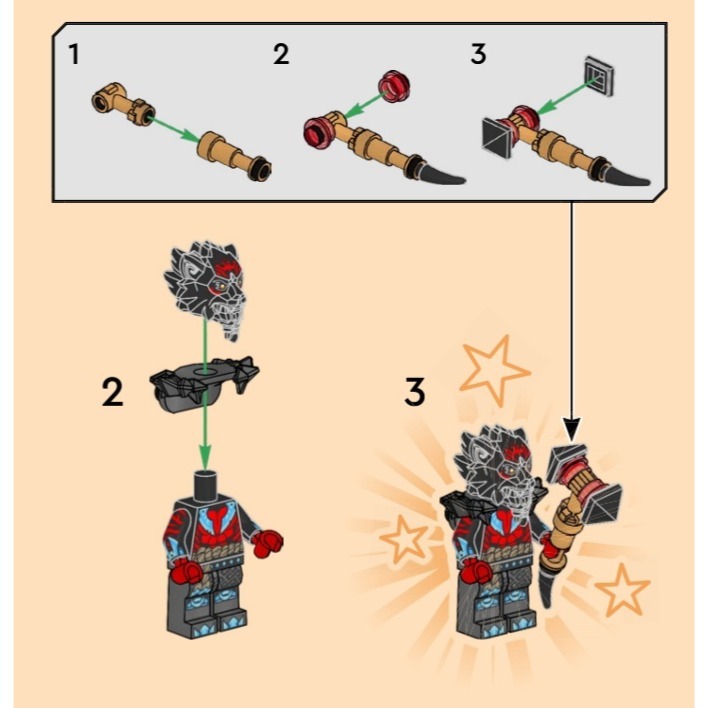 1

2

3

2

3