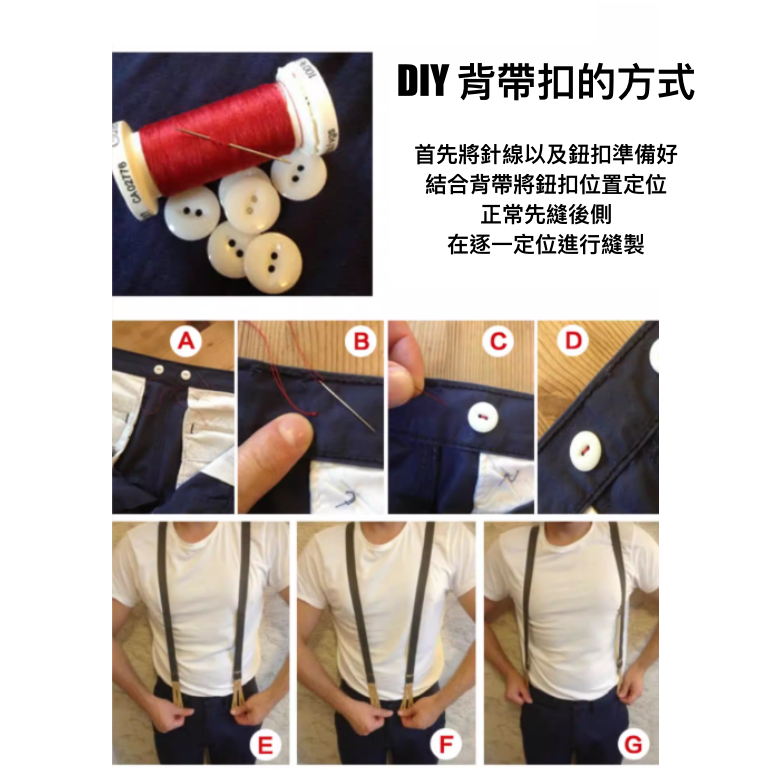 DIY 背帶扣的方式

首先將針線以及鈕扣準備好
結合背帶將鈕扣位置定位
正常先縫後側
在逐一定位進行縫製

CA02776

A

B

C

D

E

F

G