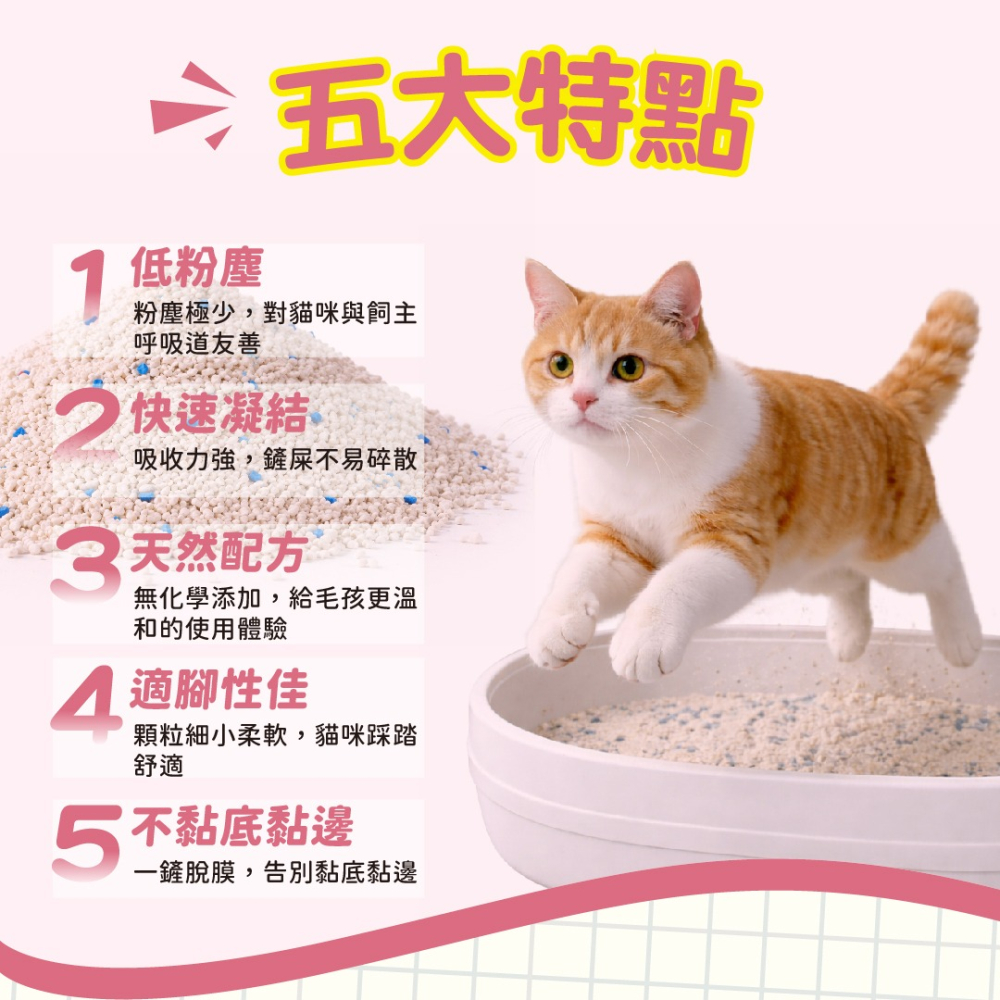 五大特點

1 低粉塵
粉塵極少，對貓咪與飼主呼吸道友善

2 快速凝結
吸收力強，鏟屎不易碎散

3 天然配方
無化學添加，給毛孩更溫和的使用體驗

4 適腳性佳
顆粒細小柔軟，貓咪踩踏舒適

5 不黏底黏邊
一鏟脫膜，告別黏底黏邊