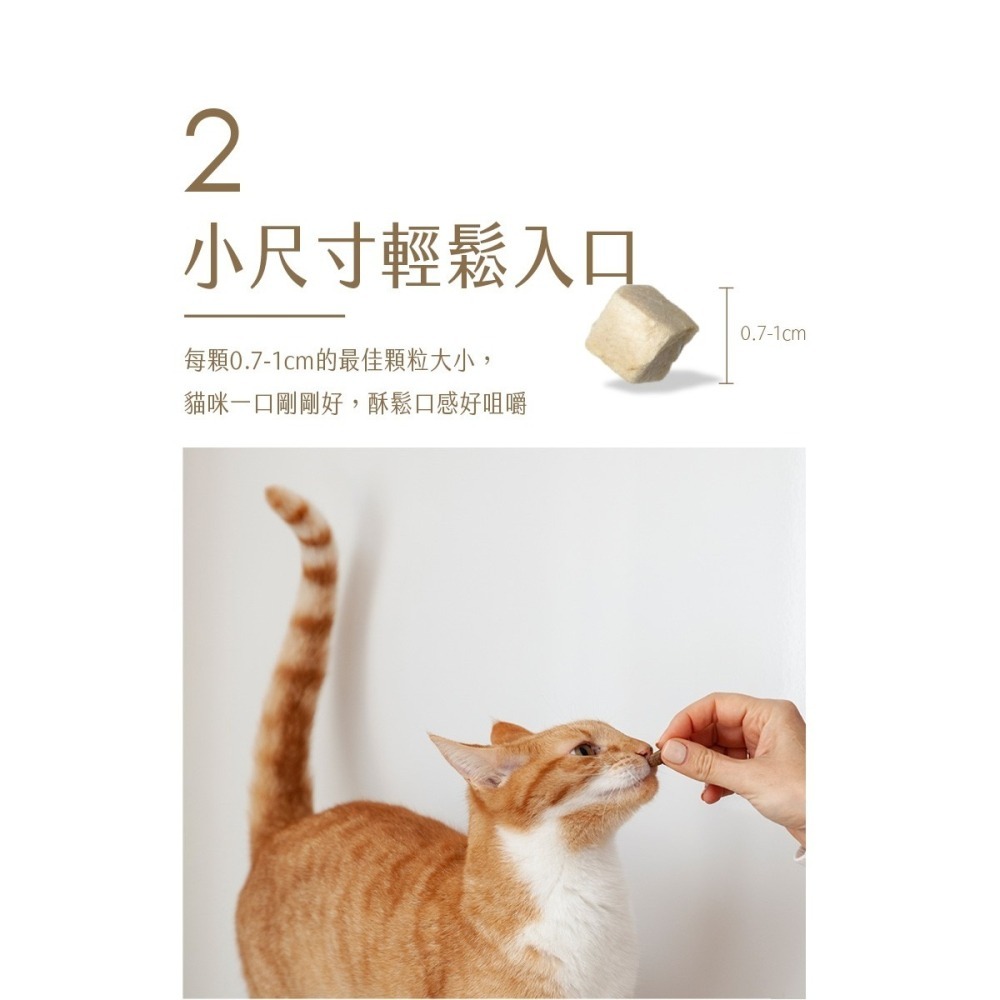 2

小尺寸輕鬆入口

0.7-1cm

每顆0.7-1cm的最佳顆粒大小，
貓咪一口剛剛好，酥鬆口感好咀嚼