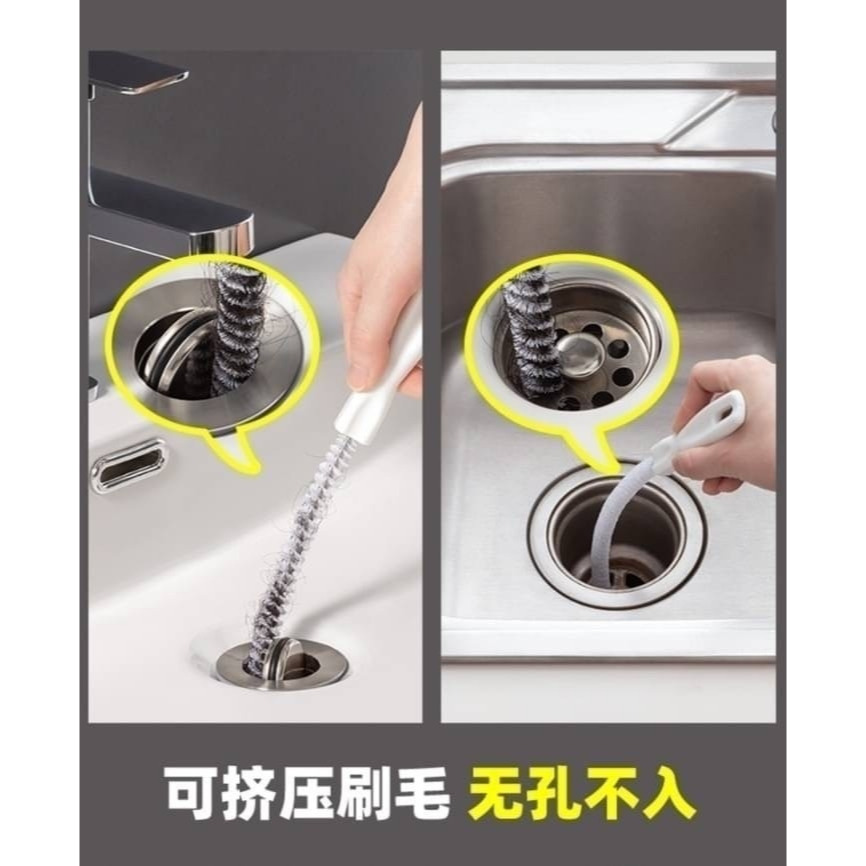 可挤压刷毛 无孔不入