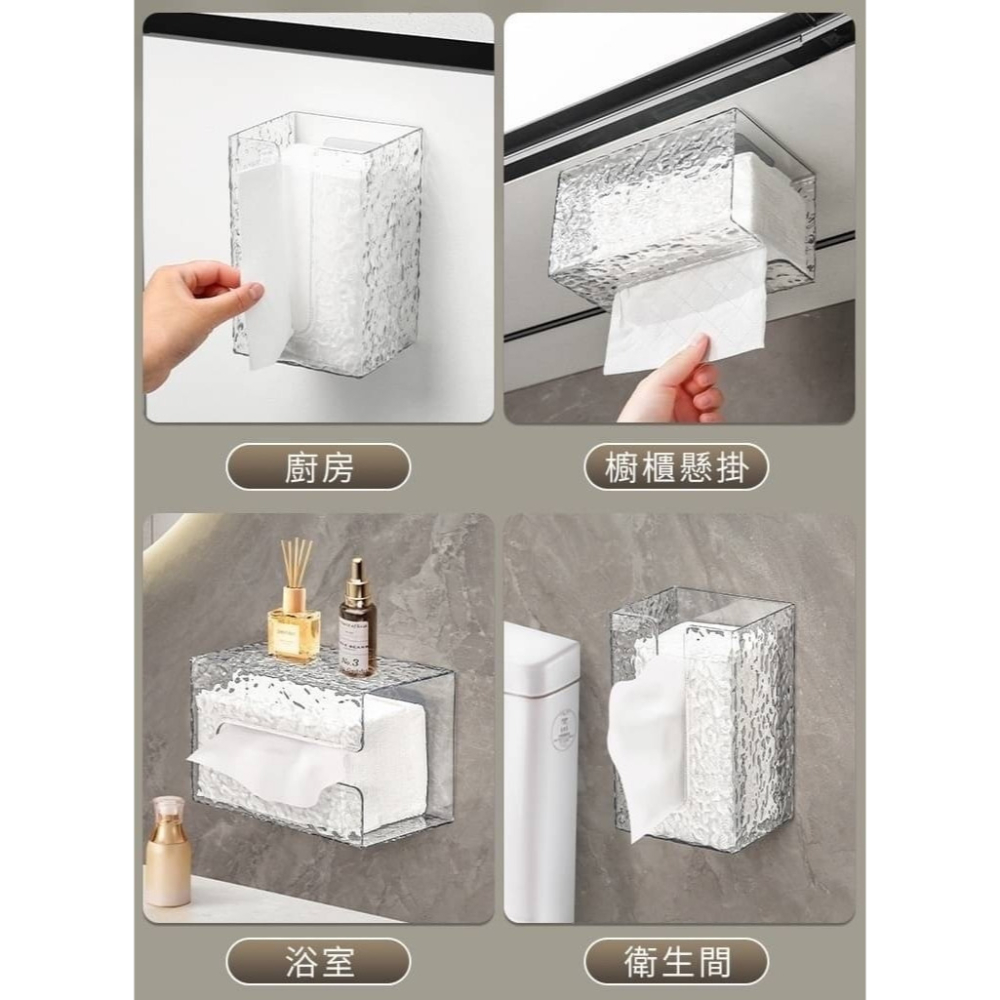 廚房

櫥櫃懸掛

浴室

衛生間