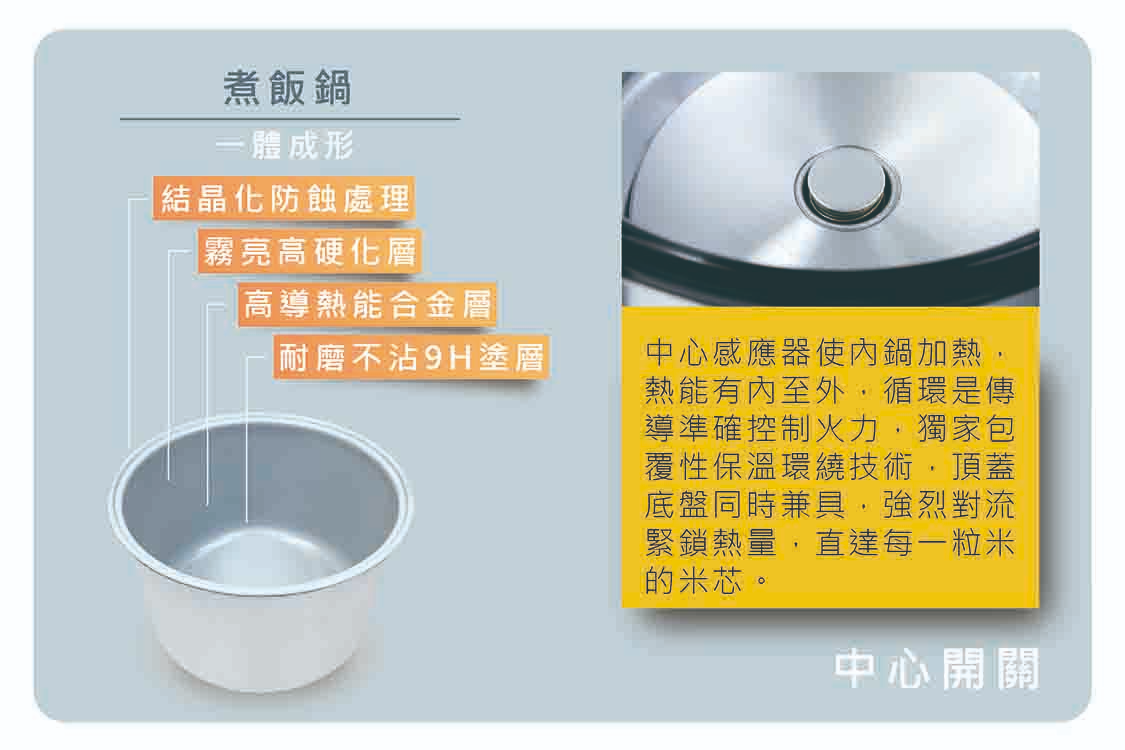 煮飯鍋

一體成形

結晶化防蝕處理

霧亮高硬化層

高導熱能合金層

耐磨不沾9H塗層

中心感應器使內鍋加熱，熱能有內至外，循環是傳導準確控制火力，獨家包覆性保溫環繞技術，頂蓋底盤同時兼具，強烈對流緊鎖熱量，直達每一粒米的米芯。

中心開關