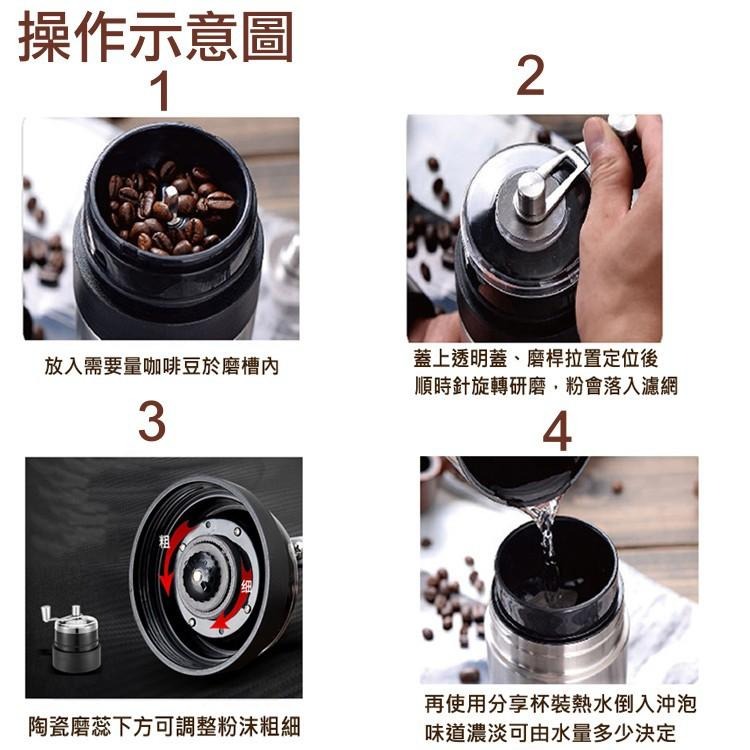 操作示意圖

1

放入需要量咖啡豆於磨槽內

2

蓋上透明蓋、磨桿拉置定位後
順時針旋轉研磨，粉會落入濾網

3

粗
细

陶瓷磨蕊下方可調整粉沫粗細

4

再使用分享杯裝熱水倒入沖泡
味道濃淡可由水量多少決定