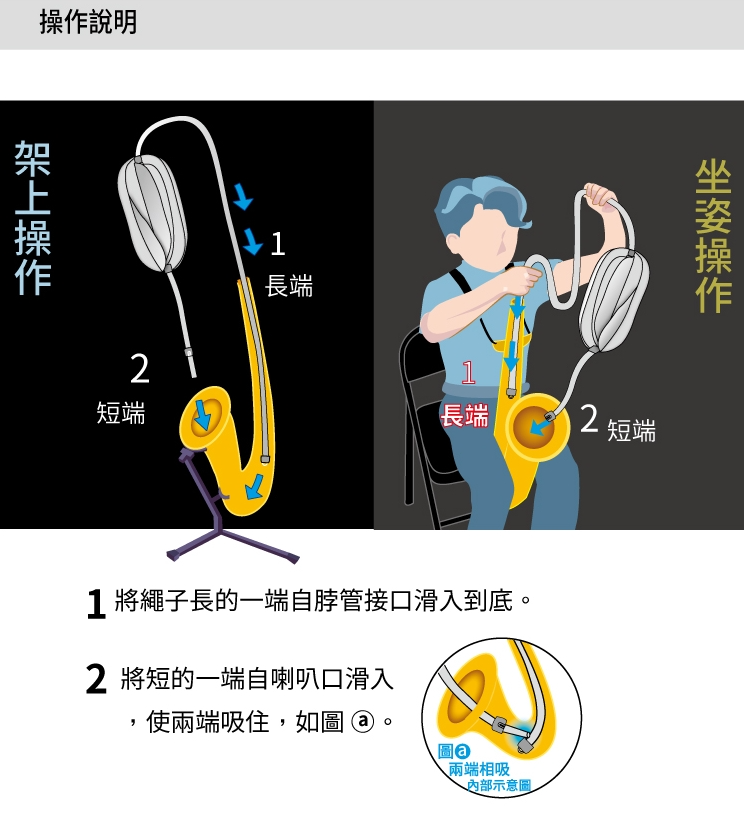 操作說明

架上操作

1
長端

2
短端

坐姿操作

1
長端

2 短端

1 將繩子長的一端自脖管接口滑入到底。

2 將短的一端自喇叭口滑入，使兩端吸住，如圖 ⓐ。

圖ⓐ
兩端相吸
內部示意圖