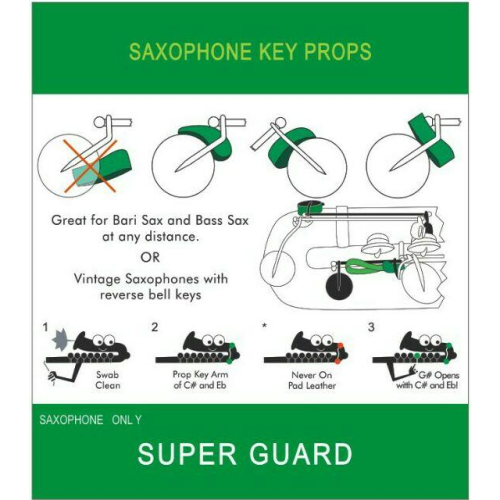 SAXOPHONE KEY PROPS

Great for Bari Sax and Bass Sax at any distance.

OR

Vintage Saxophones with reverse bell keys

1

Swab Clean

2

Prop Key Arm of C# and Eb

*

Never On Pad Leather

3

G# Opens with C# and Eb!

SAXOPHONE ONLY

SUPER GUARD