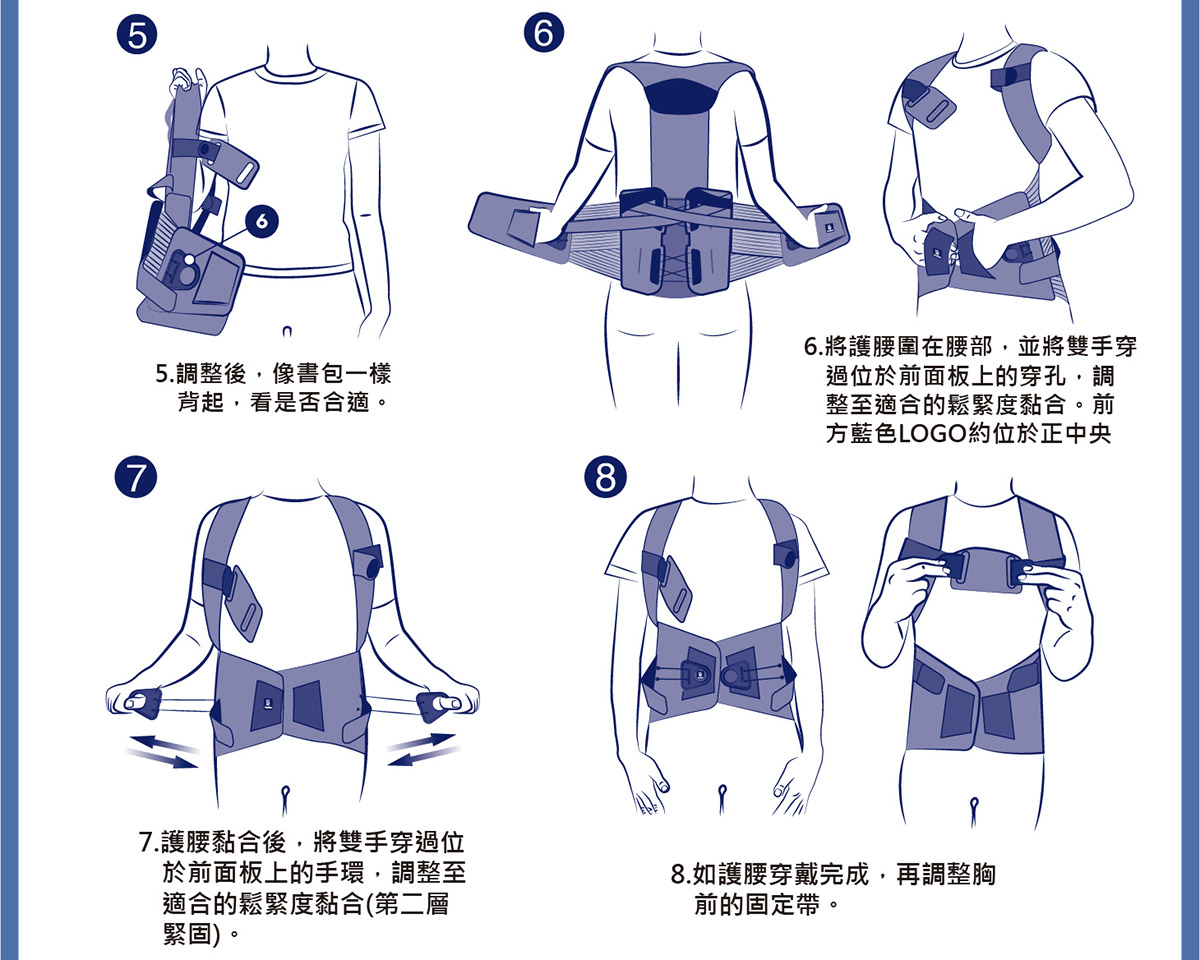 5

6

5.調整後，像書包一樣背起，看是否合適。

6

6.將護腰圍在腰部，並將雙手穿過位於前面板上的穿孔，調整至適合的鬆緊度黏合。前方藍色LOGO約位於正中央

7

7.護腰黏合後，將雙手穿過位於前面板上的手環，調整至適合的鬆緊度黏合(第二層緊固)。

8

8.如護腰穿戴完成，再調整胸前的固定帶。