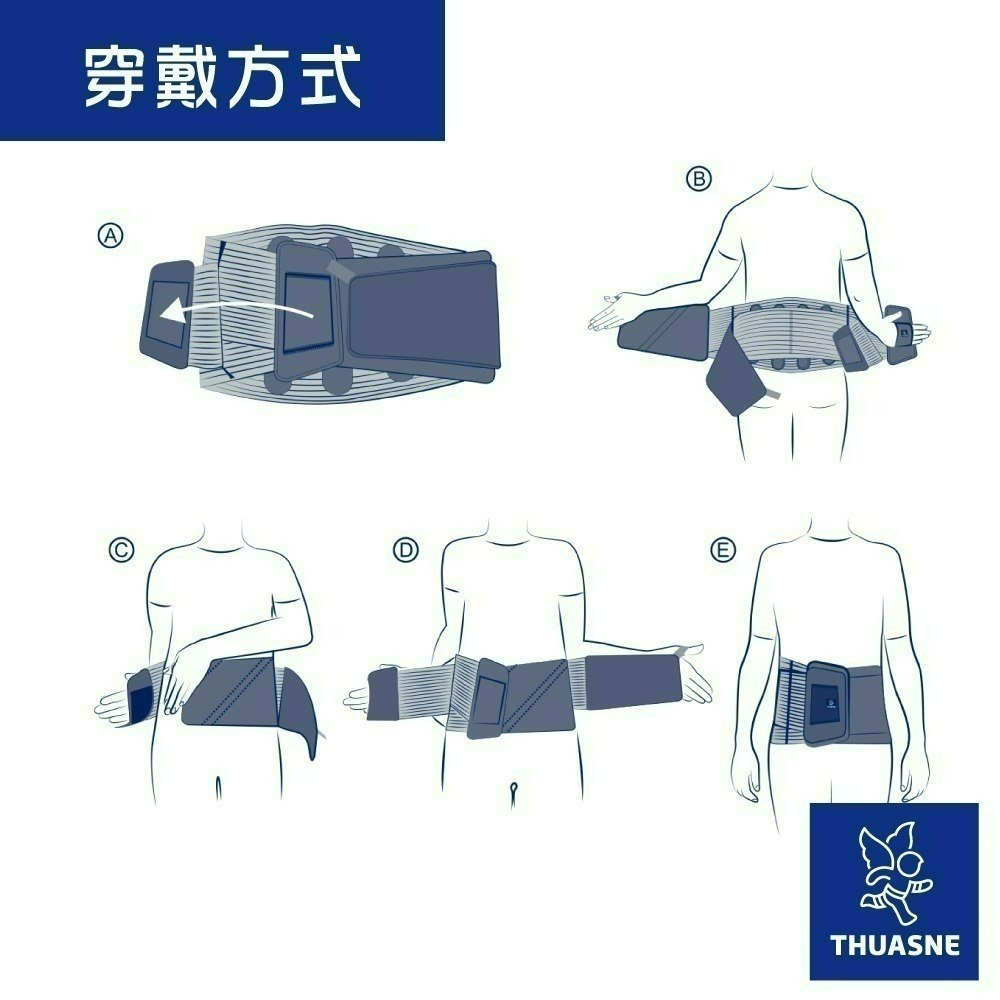 穿戴方式

Ⓐ

Ⓑ

Ⓒ

Ⓓ

Ⓔ

THUASNE