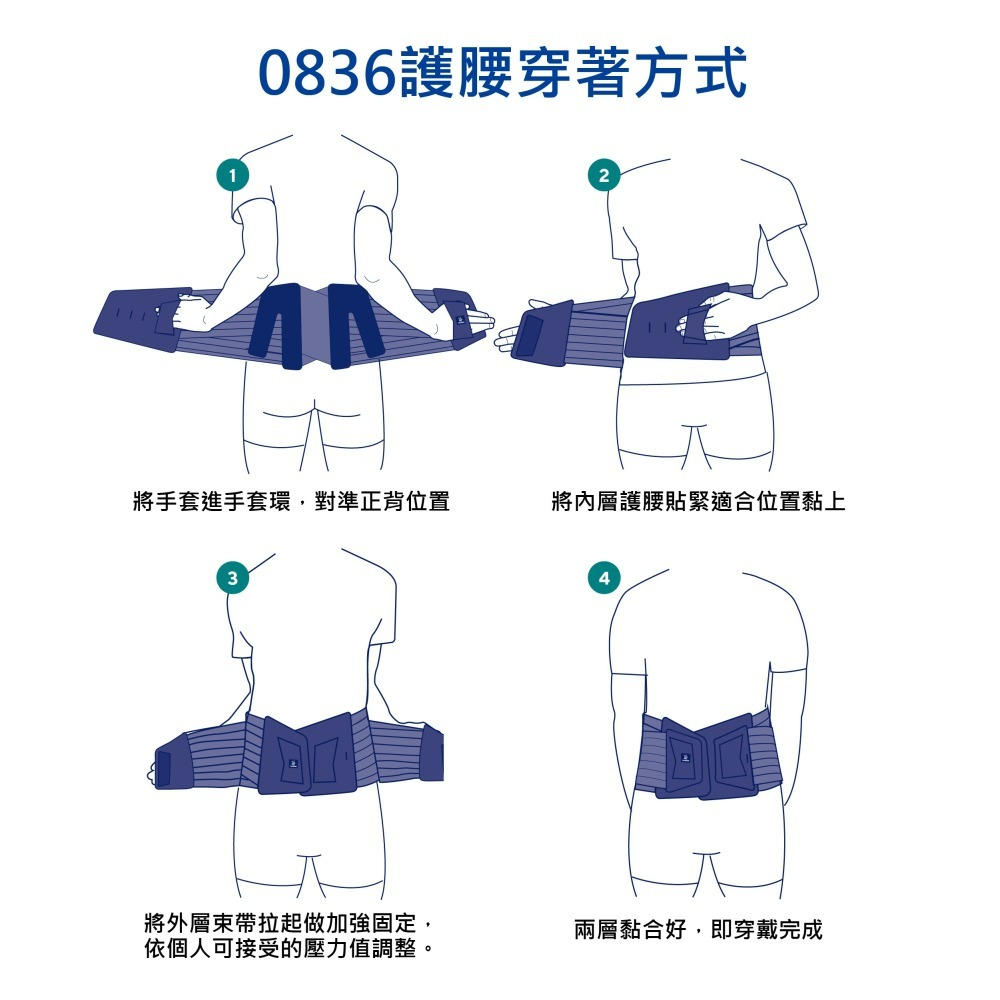 0836護腰穿著方式

1

將手套進手套環，對準正背位置

2

將內層護腰貼緊適合位置黏上

3

將外層束帶拉起做加強固定，依個人可接受的壓力值調整。

4

兩層黏合好，即穿戴完成