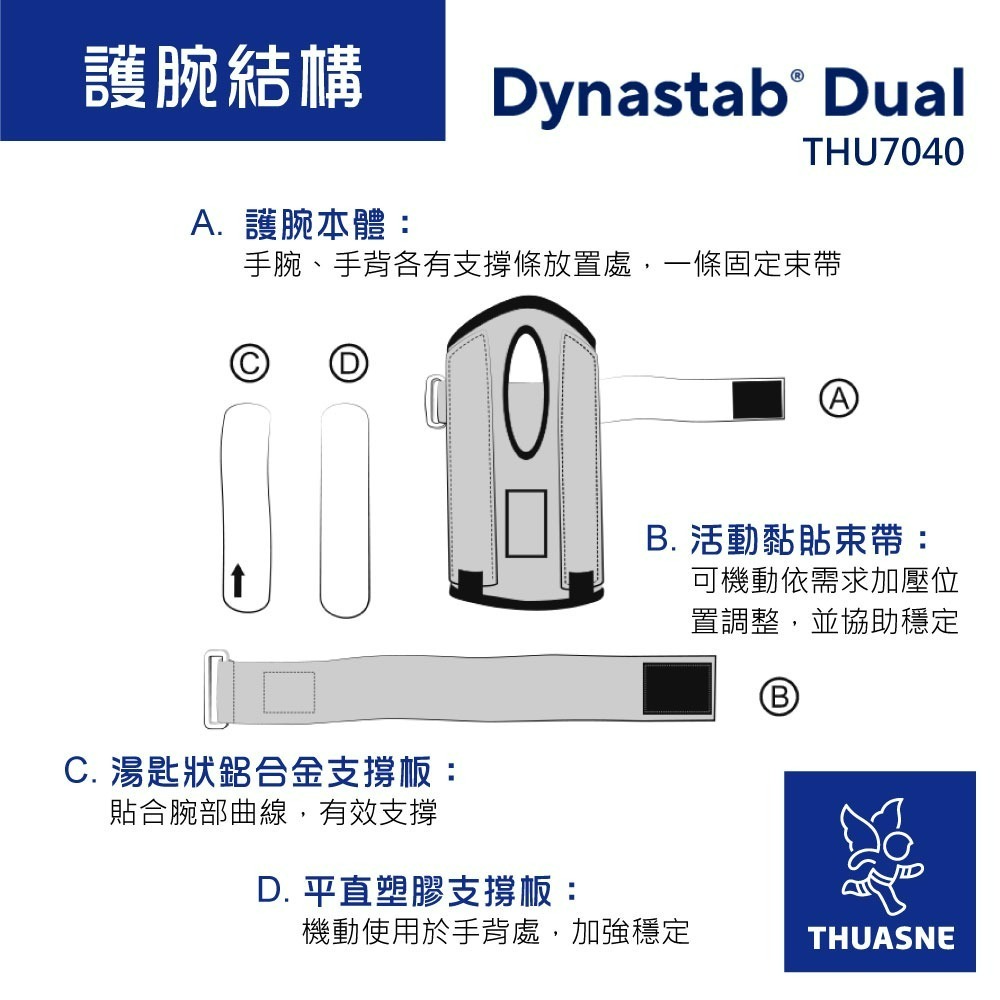 護腕結構

Dynastab® Dual
THU7040

A. 護腕本體：
手腕、手背各有支撐條放置處，一條固定束帶

Ⓒ Ⓓ Ⓐ

B. 活動黏貼束帶：
可機動依需求加壓位置調整，並協助穩定

Ⓑ

C. 湯匙狀鋁合金支撐板：
貼合腕部曲線，有效支撐

D. 平直塑膠支撐板：
機動使用於手背處，加強穩定

THUASNE