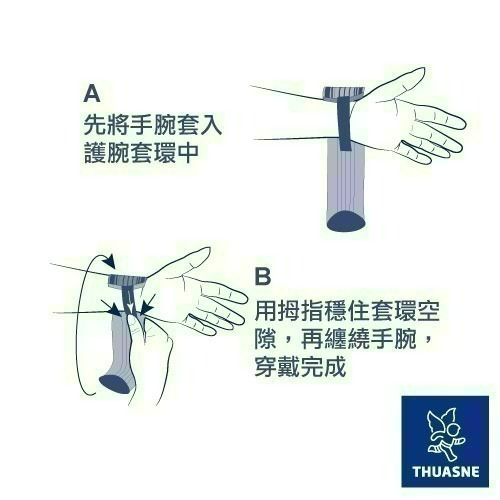 A
先將手腕套入護腕套環中

B
用拇指穩住套環空隙，再纏繞手腕，穿戴完成

THUASNE