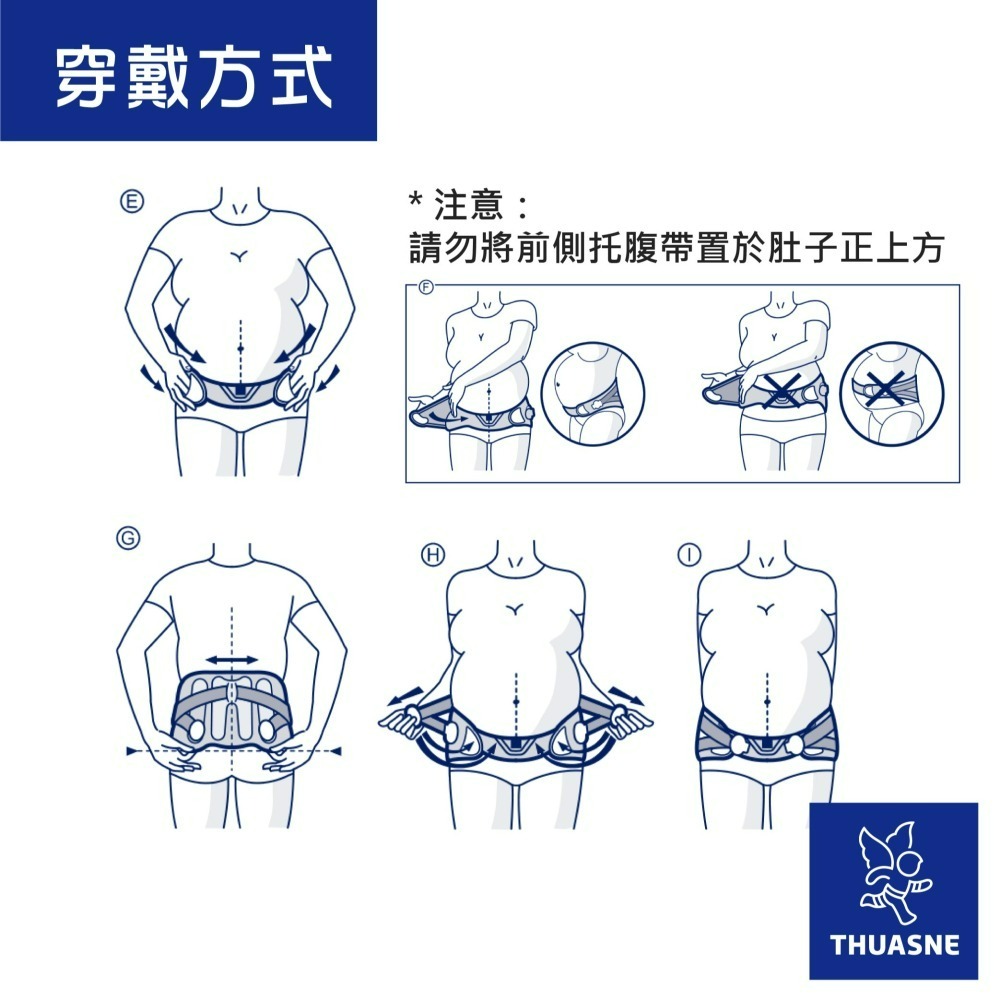 穿戴方式

E

* 注意：
請勿將前側托腹帶置於肚子正上方

F

G

H

I

THUASNE