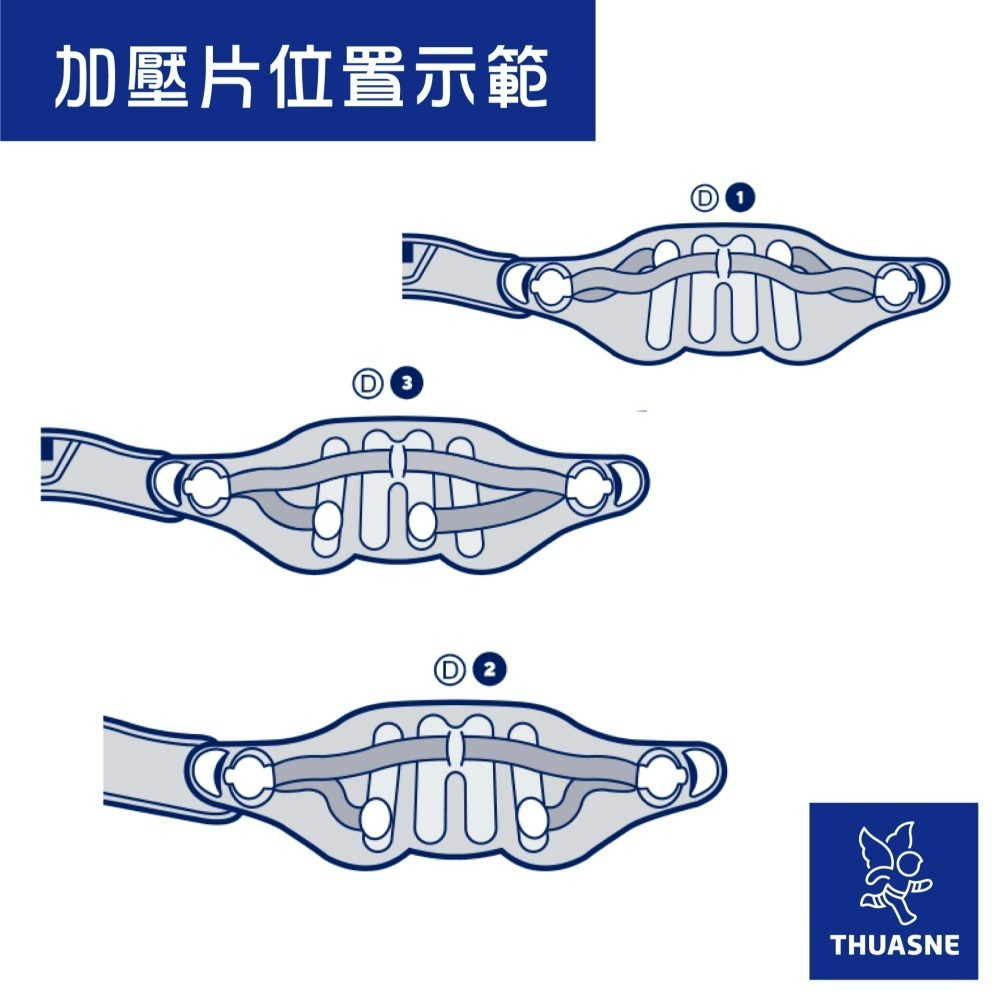 加壓片位置示範

D 1

D 3

D 2

THUASNE