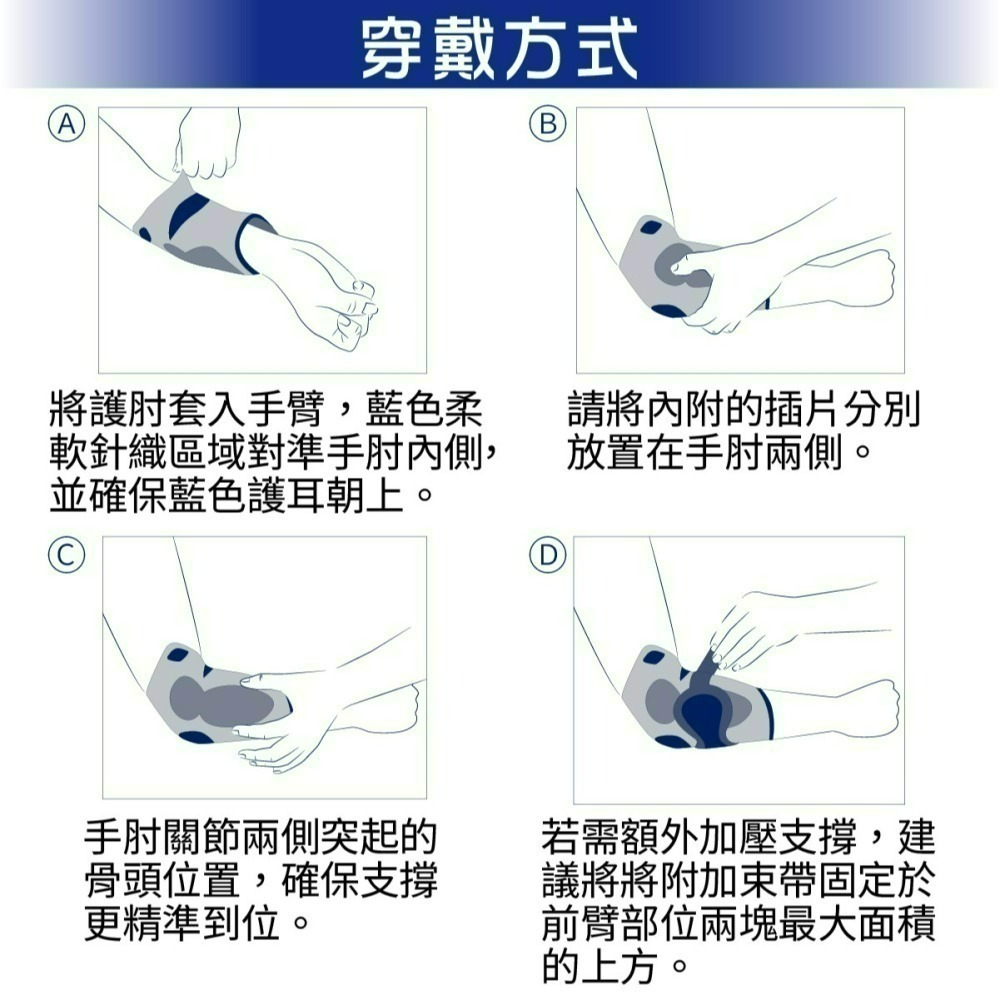 穿戴方式

Ⓐ

將護肘套入手臂，藍色柔軟針織區域對準手肘內側，並確保藍色護耳朝上。

Ⓑ

請將內附的插片分別放置在手肘兩側。

Ⓒ

手肘關節兩側突起的骨頭位置，確保支撐更精準到位。

Ⓓ

若需額外加壓支撐，建議將將附加束帶固定於前臂部位兩塊最大面積的上方。