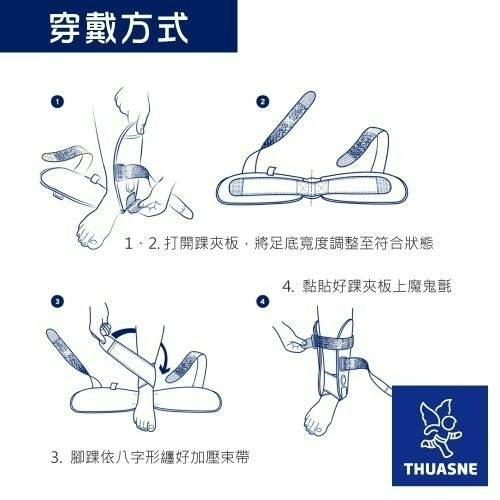 穿戴方式

1

2

1、2. 打開踝夾板，將足底寬度調整至符合狀態

4. 黏貼好踝夾板上魔鬼氈

3

4

3. 腳踝依八字形纏好加壓束帶

THUASNE