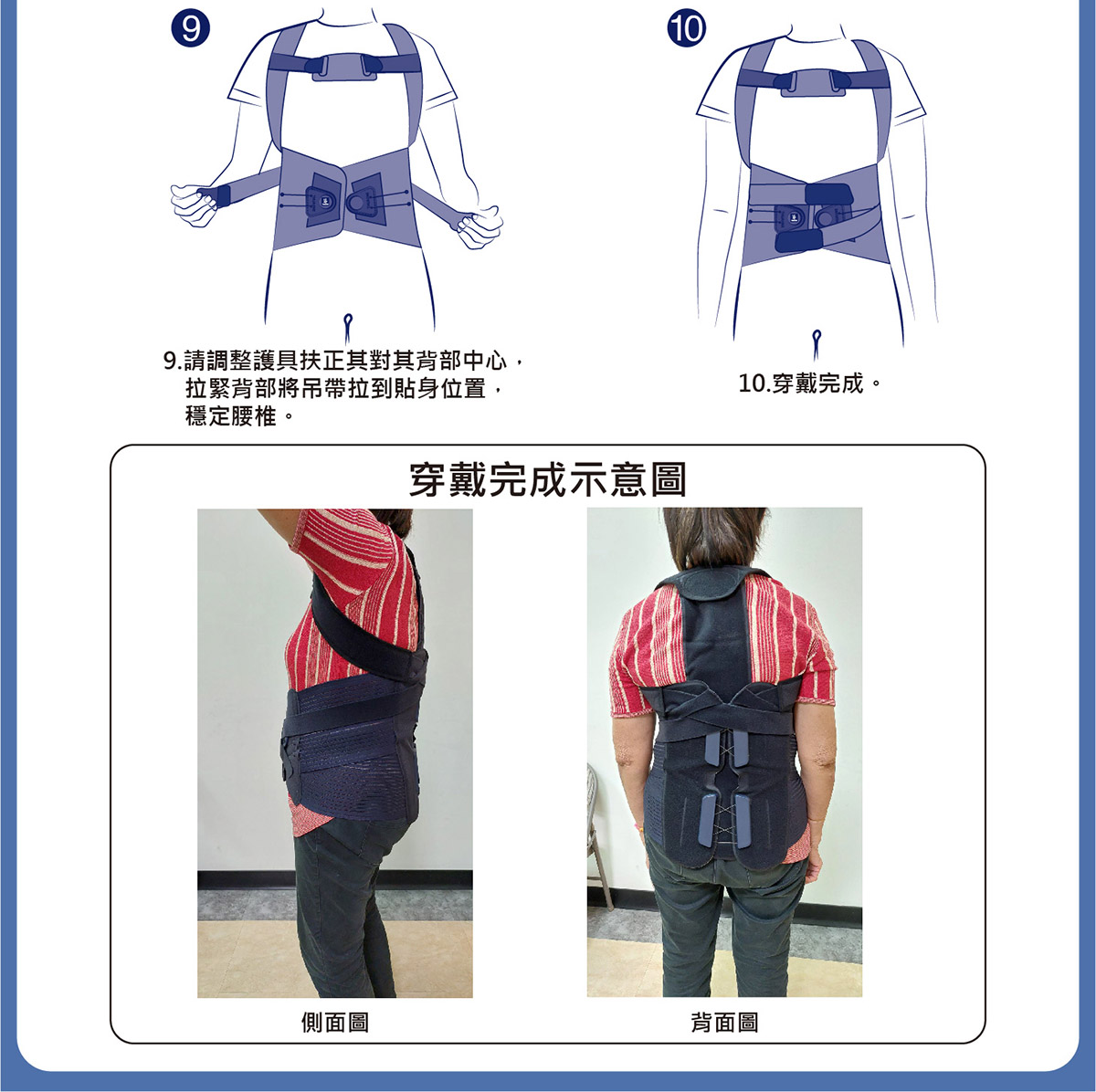 9

10

9.請調整護具扶正其對其背部中心，拉緊背部將吊帶拉到貼身位置，穩定腰椎。

10.穿戴完成。

穿戴完成示意圖

側面圖

背面圖