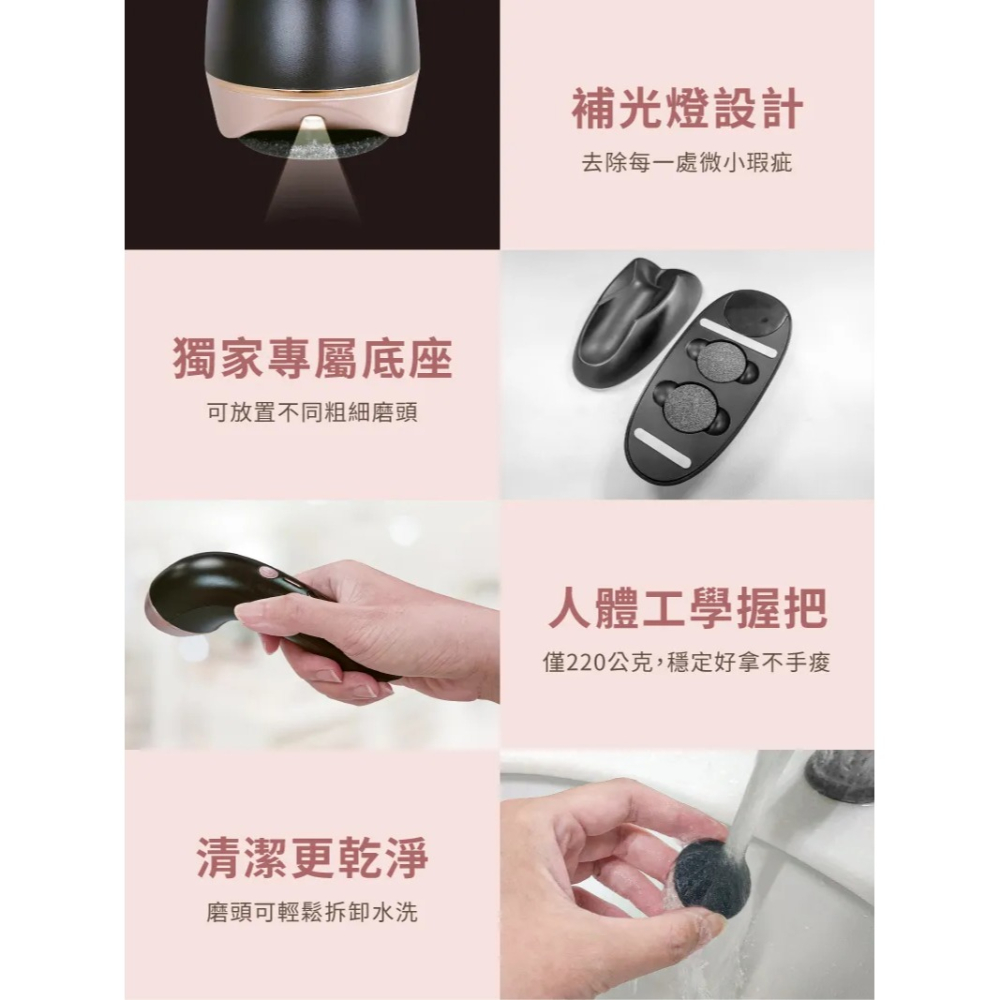 補光燈設計

去除每一處微小瑕疵

獨家專屬底座

可放置不同粗細磨頭

人體工學握把

僅220公克，穩定好拿不手痠

清潔更乾淨

磨頭可輕鬆拆卸水洗