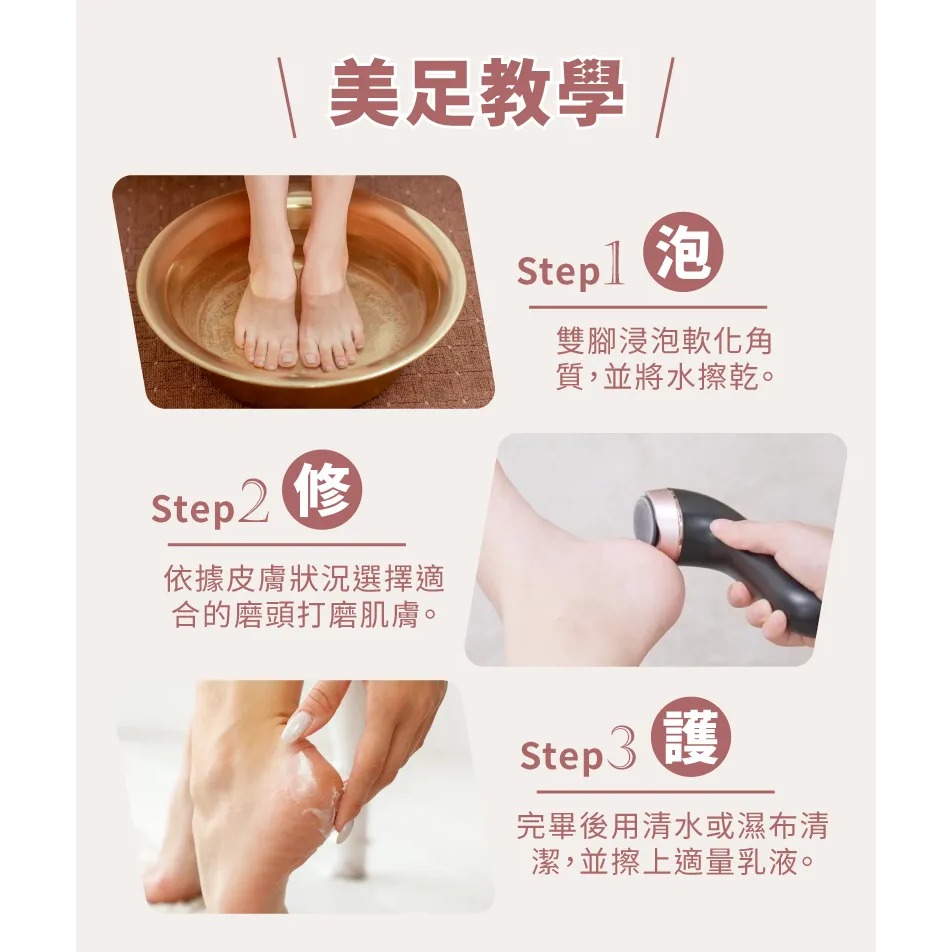 \ 美足教學 /

Step1 泡

雙腳浸泡軟化角質，並將水擦乾。

Step2 修

依據皮膚狀況選擇適合的磨頭打磨肌膚。

Step3 護

完畢後用清水或濕布清潔，並擦上適量乳液。