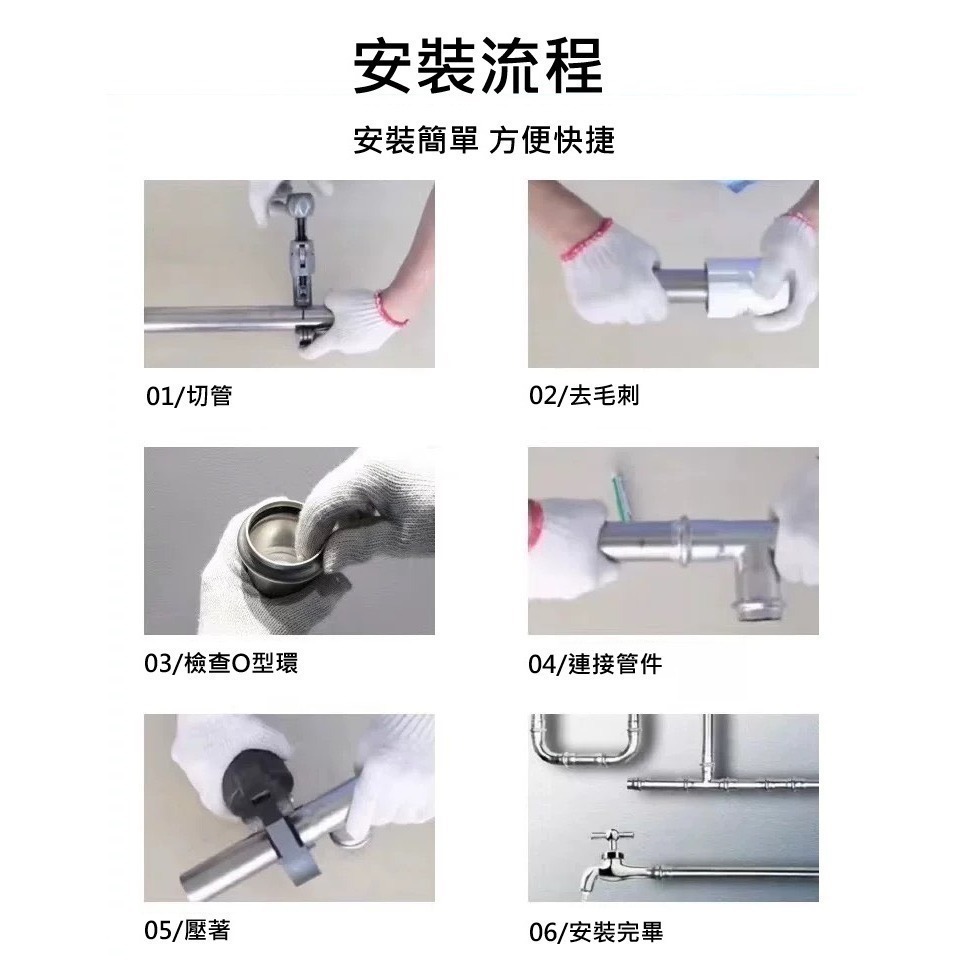 安裝流程

安裝簡單 方便快捷

01/切管

02/去毛刺

03/檢查O型環

04/連接管件

05/壓著

06/安裝完畢