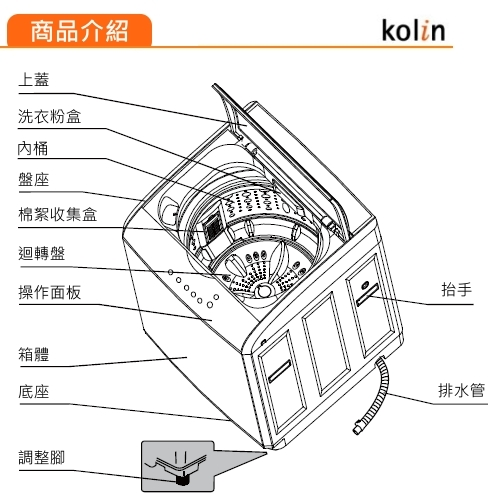 商品介紹

kolin

上蓋

洗衣粉盒

內桶

盤座

棉絮收集盒

迴轉盤

操作面板

箱體

底座

調整腳

抬手

排水管