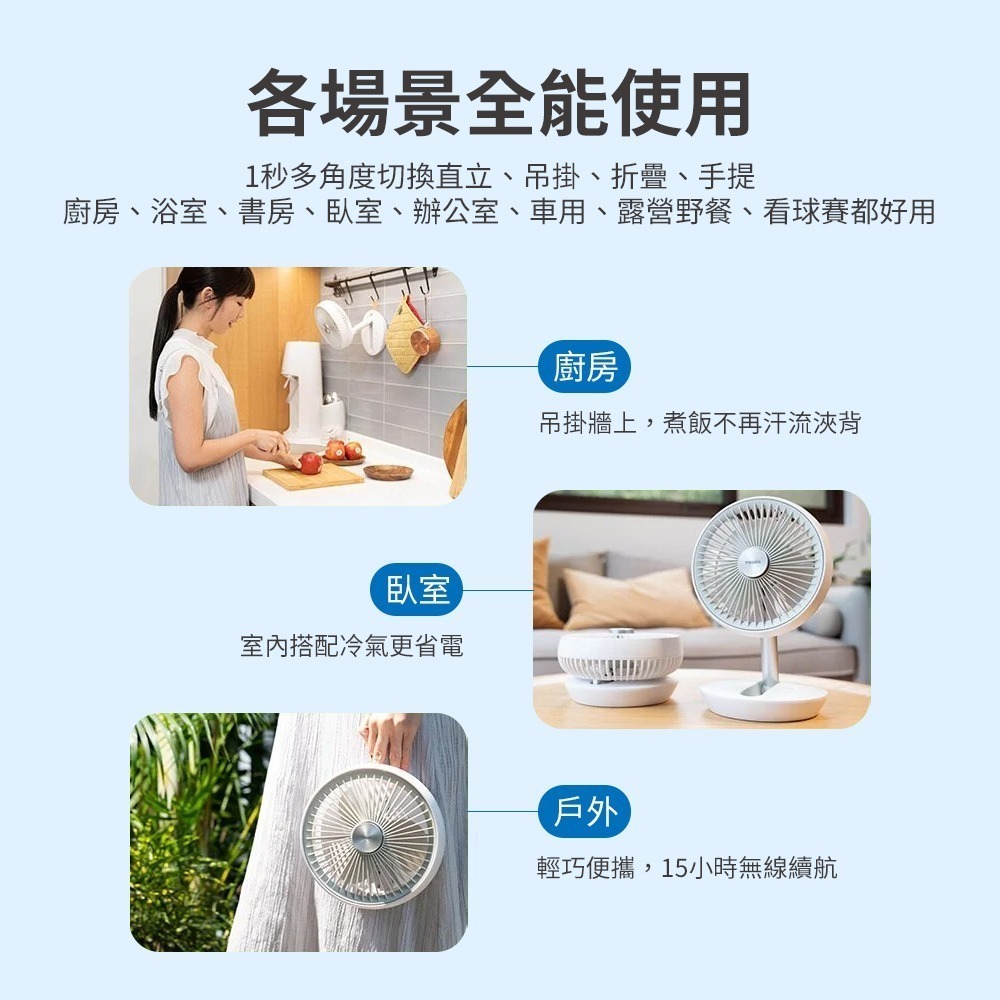 各場景全能使用

1秒多角度切換直立、吊掛、折疊、手提
廚房、浴室、書房、臥室、辦公室、車用、露營野餐、看球賽都好用

廚房

吊掛牆上，煮飯不再汗流浹背

臥室

室內搭配冷氣更省電

戶外

輕巧便攜，15小時無線續航