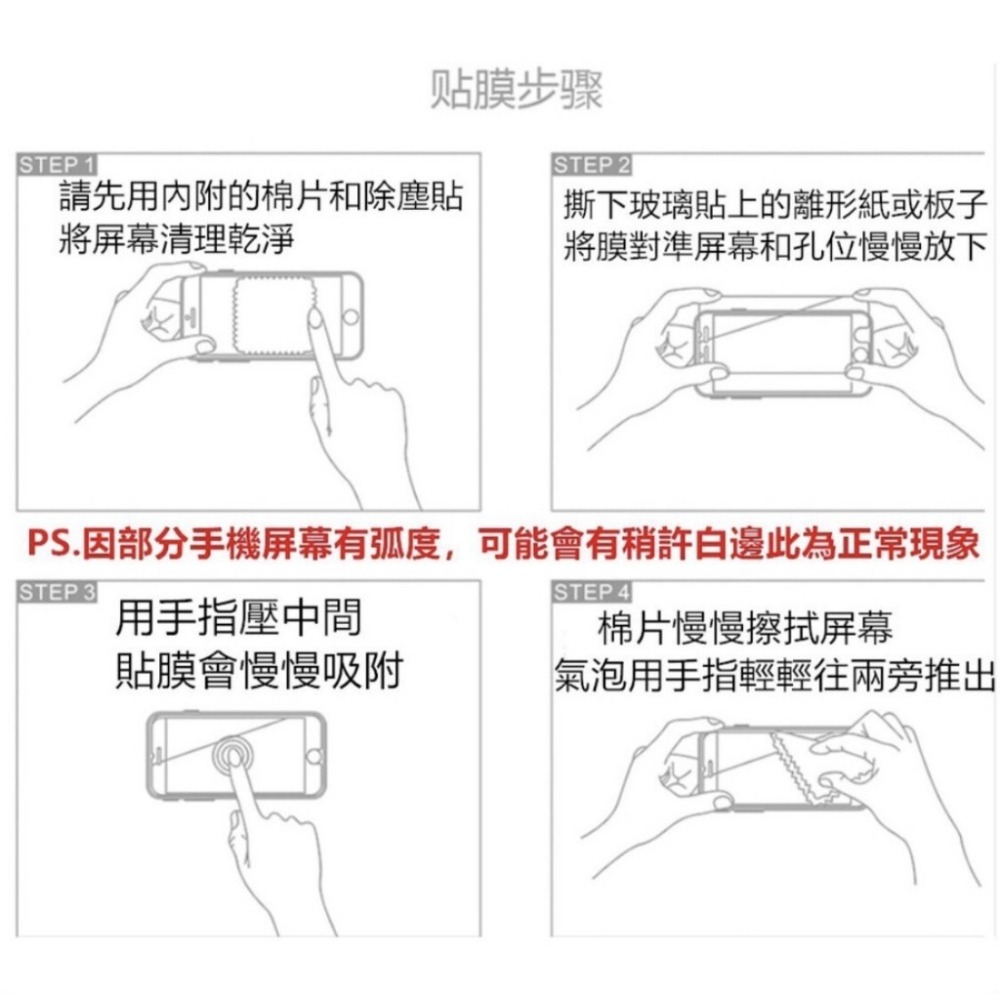 貼膜步驟

STEP 1
請先用內附的棉片和除塵貼
將屏幕清理乾淨

STEP 2
撕下玻璃貼上的離形紙或板子
將膜對準屏幕和孔位慢慢放下

PS.因部分手機屏幕有弧度，可能會有稍許白邊此為正常現象

STEP 3
用手指壓中間
貼膜會慢慢吸附

STEP 4
棉片慢慢擦拭屏幕
氣泡用手指輕輕往兩旁推出